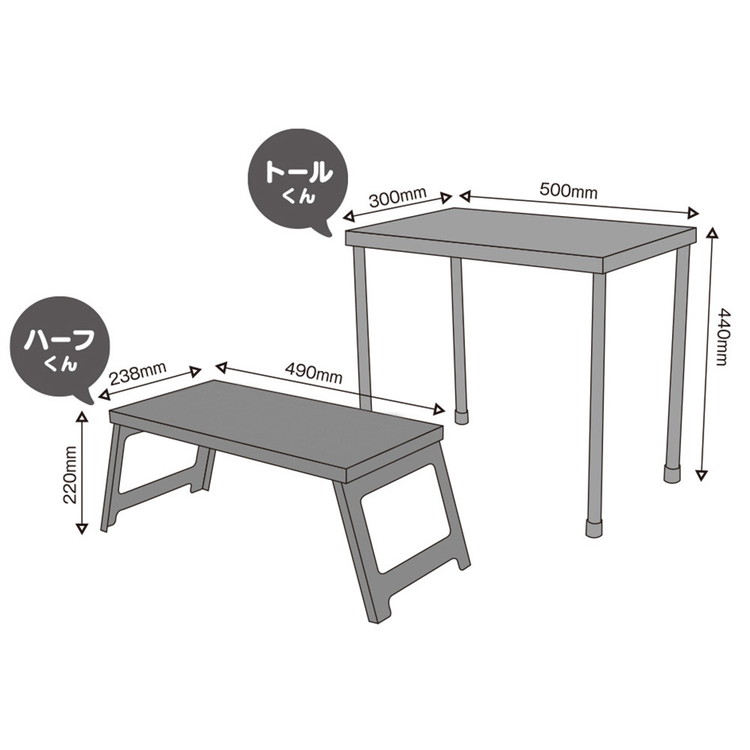 トール
くん

300mm

500mm

440mm

ハーフ
くん

238mm

490mm

220mm