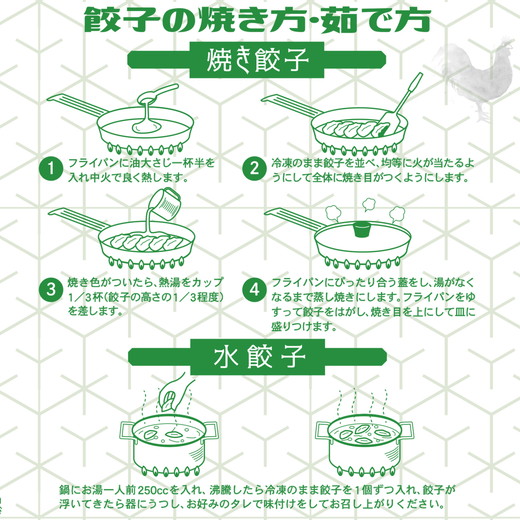 餃子の焼き方･茹で方

焼き餃子

1 フライパンに油大さじ一杯半を入れ中火で良く熱します。

2 冷凍のまま餃子を並べ、均等に火が当たるようにして全体に焼き目がつくようにします。

3 焼き色がついたら、熱湯をカップ1／3杯(餃子の高さの1／3程度)を差します。

4 フライパンにぴったり合う蓋をし、湯がなくなるまで蒸し焼きにします。フライパンをゆすって餃子をはがし、焼き目を上にして皿に盛りつけます。

水餃子

鍋にお湯一人前250ccを入れ、沸騰したら冷凍のまま餃子を1個ずつ入れ、餃子が浮いてきたら器にうつし、お好みのタレで味付けをしてお召し上がりください。