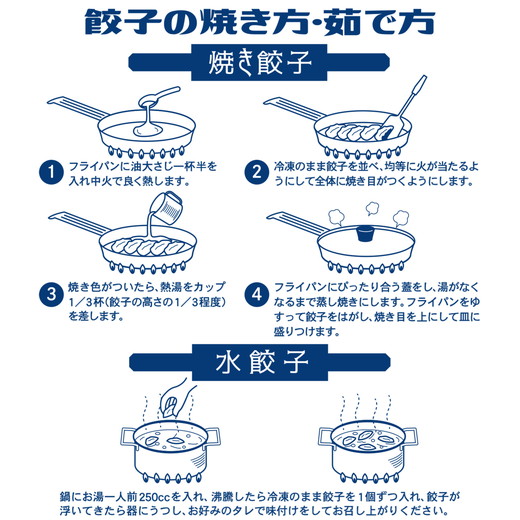 餃子の焼き方・茹で方

焼き餃子

1 フライパンに油大さじ一杯半を入れ中火で良く熱します。

2 冷凍のまま餃子を並べ、均等に火が当たるようにして全体に焼き目がつくようにします。

3 焼き色がついたら、熱湯をカップ1／3杯(餃子の高さの1／3程度)を差します。

4 フライパンにぴったり合う蓋をし、湯がなくなるまで蒸し焼きにします。フライパンをゆすって餃子をはがし、焼き目を上にして皿に盛りつけます。

水餃子

鍋にお湯一人前250ccを入れ、沸騰したら冷凍のまま餃子を1個ずつ入れ、餃子が浮いてきたら器にうつし、お好みのタレで味付けをしてお召し上がりください。