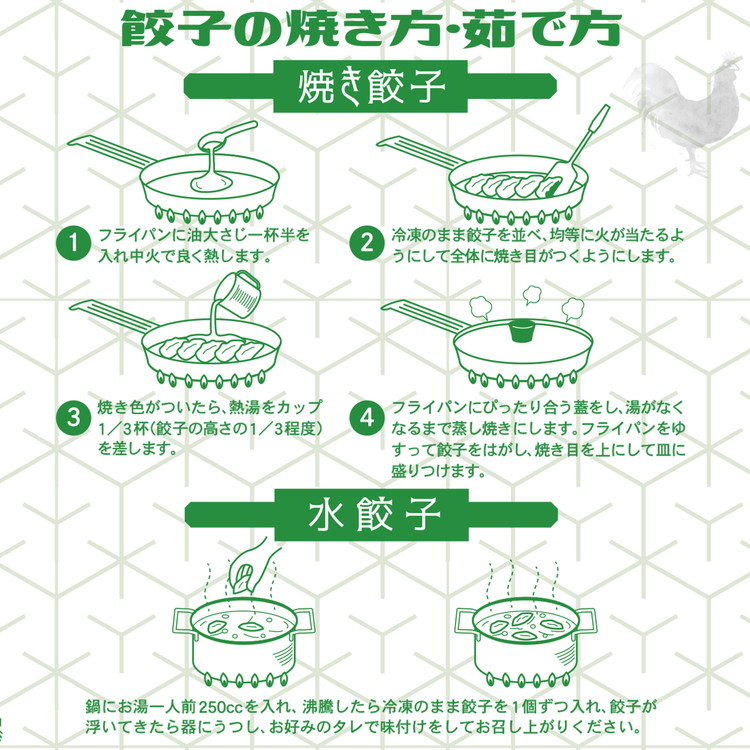 餃子の焼き方・茹で方

焼き餃子

1 フライパンに油大さじ一杯半を入れ中火で良く熱します。

2 冷凍のまま餃子を並べ、均等に火が当たるようにして全体に焼き目がつくようにします。

3 焼き色がついたら、熱湯をカップ1／3杯（餃子の高さの1／3程度）を差します。

4 フライパンにぴったり合う蓋をし、湯がなくなるまで蒸し焼きにします。フライパンをゆすって餃子をはがし、焼き目を上にして皿に盛りつけます。

水餃子

鍋にお湯一人前250ccを入れ、沸騰したら冷凍のまま餃子を1個ずつ入れ、餃子が浮いてきたら器にうつし、お好みのタレで味付けをしてお召し上がりください。