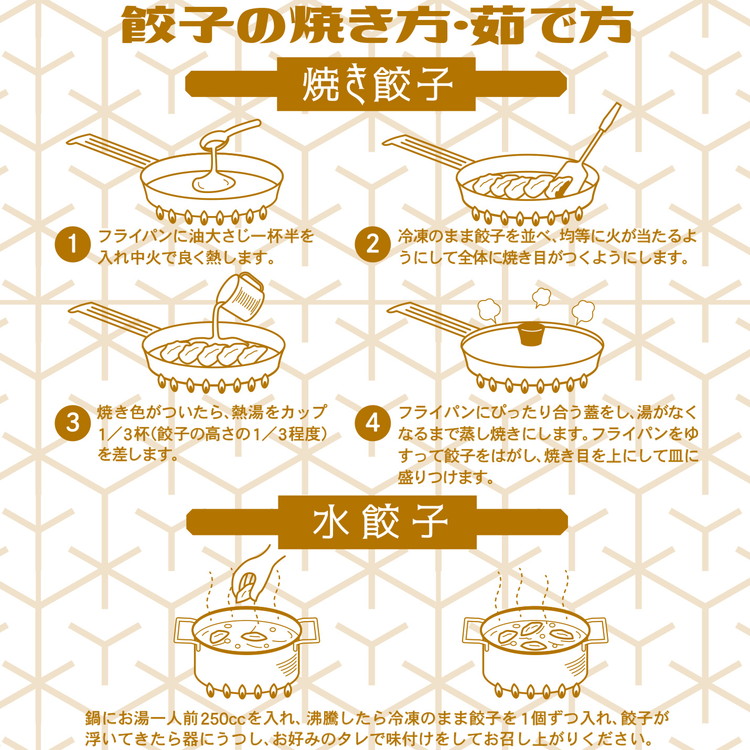 餃子の焼き方・茹で方

焼き餃子

1 フライパンに油大さじ一杯半を入れ中火で良く熱します。

2 冷凍のまま餃子を並べ、均等に火が当たるようにして全体に焼き目がつくようにします。

3 焼き色がついたら、熱湯をカップ1／3杯(餃子の高さの1／3程度)を差します。

4 フライパンにぴったり合う蓋をし、湯がなくなるまで蒸し焼きにします。フライパンをゆすって餃子をはがし、焼き目を上にして皿に盛りつけます。

水餃子

鍋にお湯一人前250ccを入れ、沸騰したら冷凍のまま餃子を1個ずつ入れ、餃子が浮いてきたら器にうつし、お好みのタレで味付けをしてお召し上がりください。