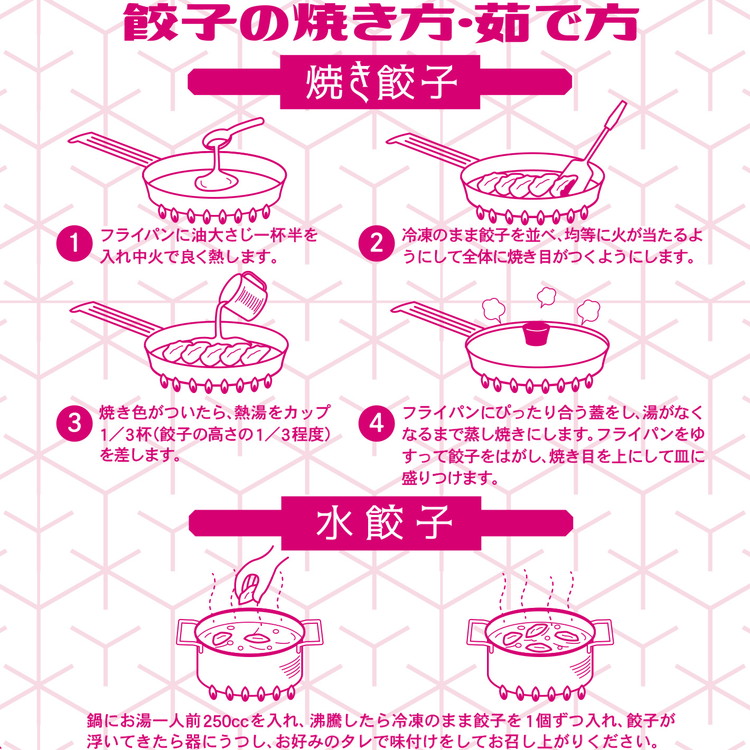 餃子の焼き方･茹で方

焼き餃子

1 フライパンに油大さじ一杯半を入れ中火で良く熱します。

2 冷凍のまま餃子を並べ、均等に火が当たるようにして全体に焼き目がつくようにします。

3 焼き色がついたら、熱湯をカップ1／3杯(餃子の高さの1／3程度)を差します。

4 フライパンにぴったり合う蓋をし、湯がなくなるまで蒸し焼きにします。フライパンをゆすって餃子をはがし、焼き目を上にして皿に盛りつけます。

水餃子

鍋にお湯一人前250ccを入れ、沸騰したら冷凍のまま餃子を1個ずつ入れ、餃子が浮いてきたら器にうつし、お好みのタレで味付けをしてお召し上がりください。