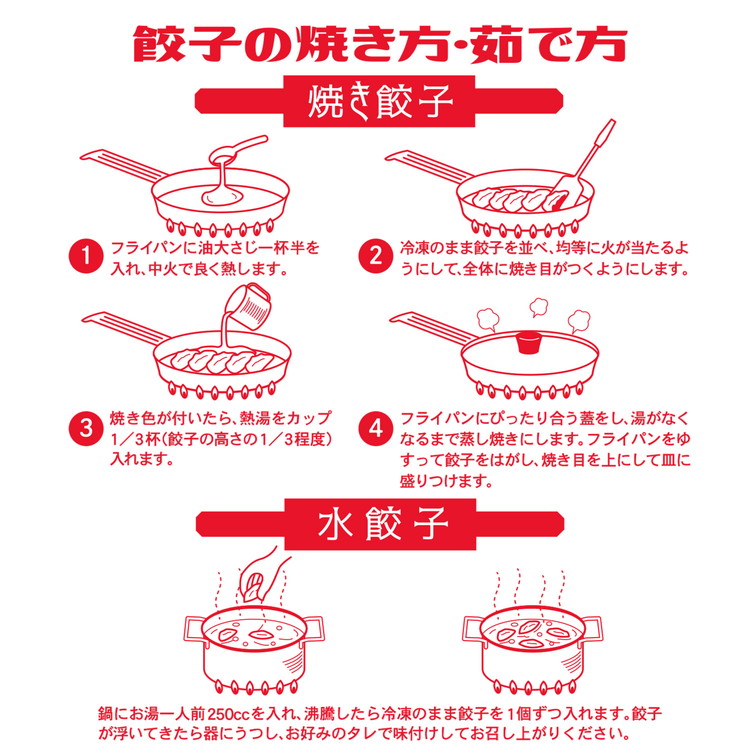 餃子の焼き方・茹で方

焼き餃子

1 フライパンに油大さじ一杯半を入れ、中火で良く熱します。

2 冷凍のまま餃子を並べ、均等に火が当たるようにして、全体に焼き目がつくようにします。

3 焼き色が付いたら、熱湯をカップ1／3杯（餃子の高さの1／3程度）入れます。

4 フライパンにぴったり合う蓋をし、湯がなくなるまで蒸し焼きにします。フライパンをゆすって餃子をはがし、焼き目を上にして皿に盛りつけます。

水餃子

鍋にお湯一人前250ccを入れ、沸騰したら冷凍のまま餃子を1個ずつ入れます。餃子が浮いてきたら器にうつし、お好みのタレで味付けしてお召し上がりください。