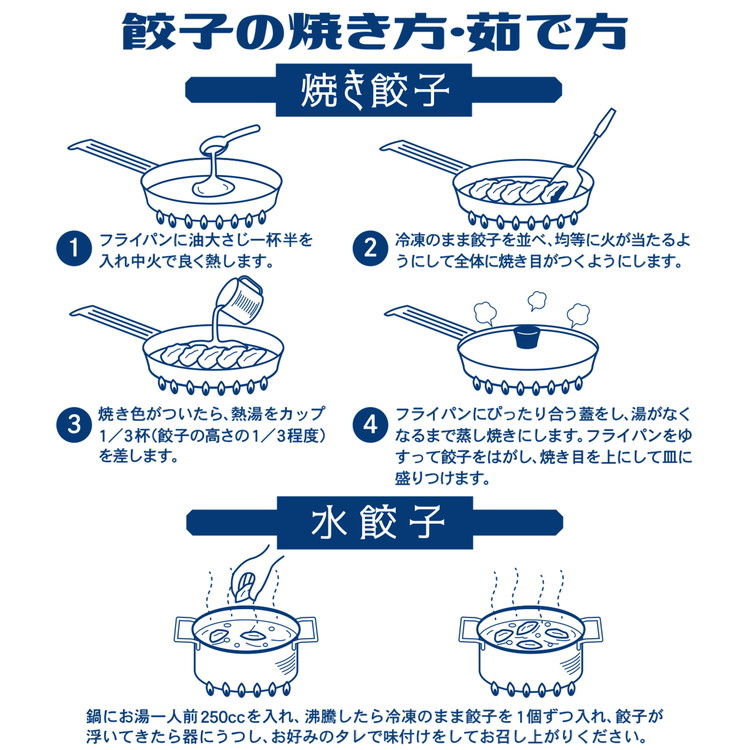 餃子の焼き方･茹で方

焼き餃子

1 フライパンに油大さじ一杯半を入れ中火で良く熱します。

2 冷凍のまま餃子を並べ、均等に火が当たるようにして全体に焼き目がつくようにします。

3 焼き色がついたら、熱湯をカップ1／3杯(餃子の高さの1／3程度)を差します。

4 フライパンにぴったり合う蓋をし、湯がなくなるまで蒸し焼きにします。フライパンをゆすって餃子をはがし、焼き目を上にして皿に盛りつけます。

水餃子

鍋にお湯一人前250ccを入れ、沸騰したら冷凍のまま餃子を1個ずつ入れ、餃子が浮いてきたら器にうつし、お好みのタレで味付けをしてお召し上がりください。