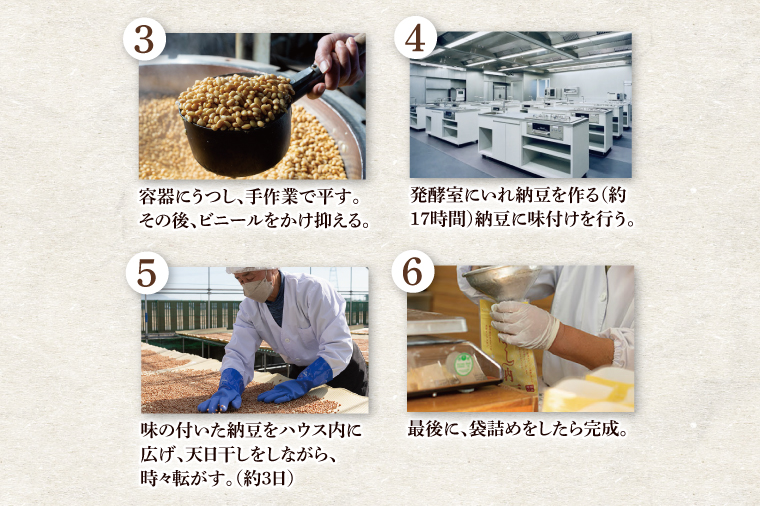 3

容器にうつし、手作業で平す。その後、ビニールをかけ抑える。

4

発酵室にいれ納豆を作る（約17時間）納豆に味付けを行う。

5

味の付いた納豆をハウス内に広げ、天日干しをしながら、時々転がす。（約3日）

6

最後に、袋詰めをしたら完成。