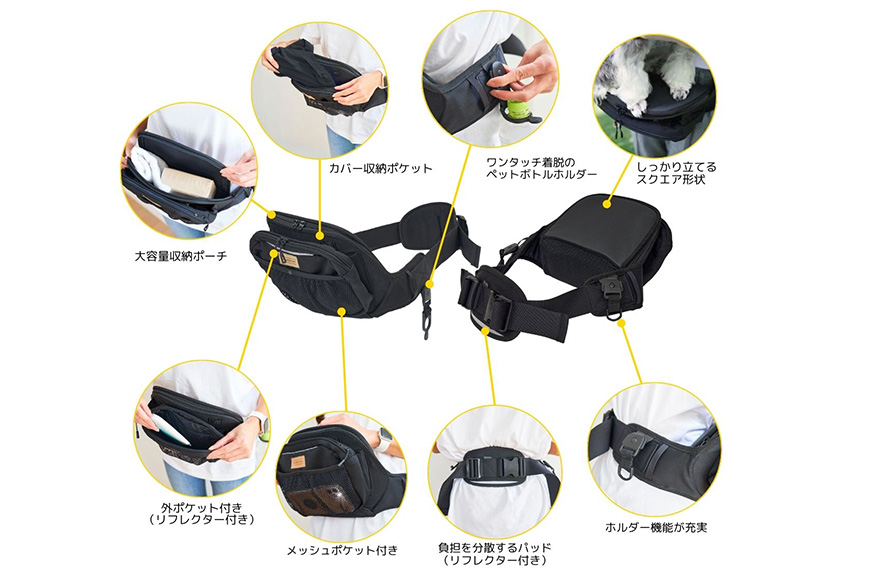 カバー収納ポケット

ワンタッチ着脱の
ペットボトルホルダー

しっかり立てる
スクエア形状

大容量収納ポーチ

外ポケット付き
（リフレクター付き）

メッシュポケット付き

負担を分散するパッド
（リフレクター付き）

ホルダー機能が充実