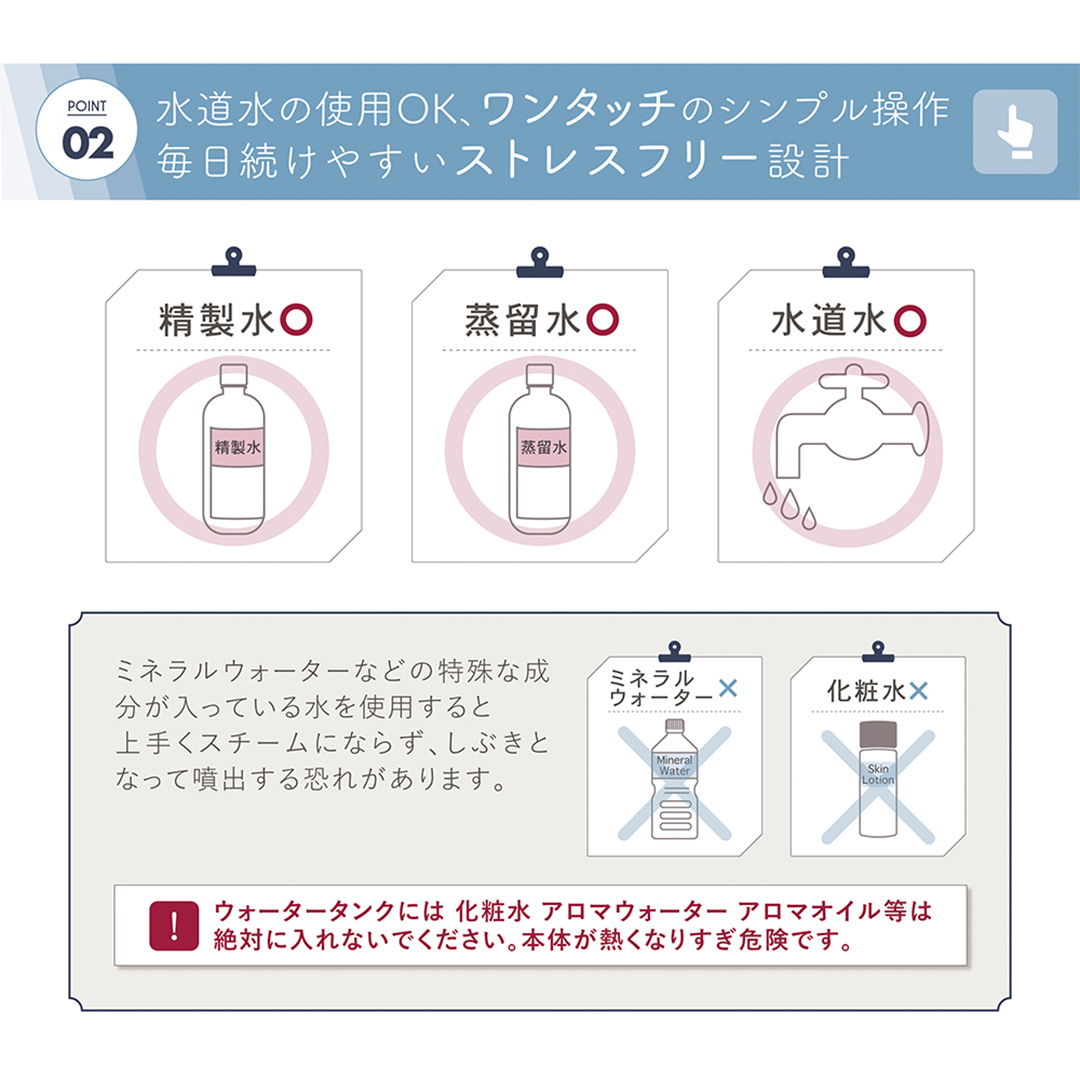 POINT
02

水道水の使用OK、ワンタッチのシンプル操作
毎日続けやすいストレスフリー設計

精製水○

精製水

蒸留水○

蒸留水

水道水○

ミネラルウォーターなどの特殊な成分が入っている水を使用すると上手くスチームにならず、しぶきとなって噴出する恐れがあります。

ミネラルウォーター×

Mineral Water

化粧水×

Skin Lotion

!

ウォータータンクには 化粧水 アロマウォーター アロマオイル等は絶対に入れないでください。本体が熱くなりすぎ危険です。