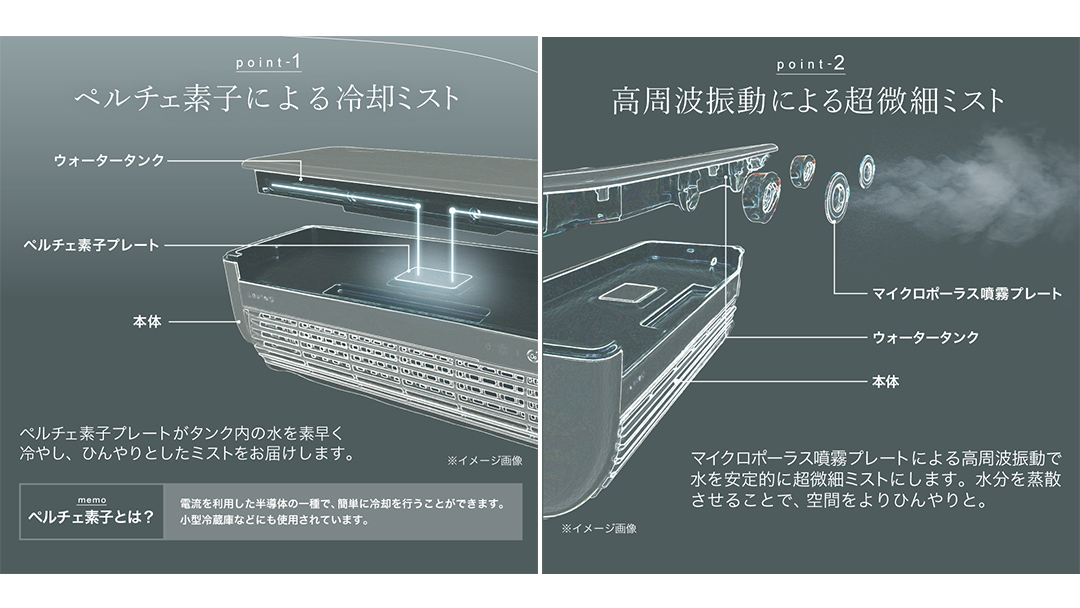 point-1

ペルチェ素子による冷却ミスト

ウォータータンク

ペルチェ素子プレート

本体

ペルチェ素子プレートがタンク内の水を素早く冷やし、ひんやりとしたミストをお届けします。

※イメージ画像

memo
ペルチェ素子とは？

電流を利用した半導体の一種で、簡単に冷却を行うことができます。小型冷蔵庫などにも使用されています。

point-2

高周波振動による超微細ミスト

マイクロポーラス噴霧プレート

ウォータータンク

本体

マイクロポーラス噴霧プレートによる高周波振動で水を安定的に超微細ミストにします。水分を蒸散させることで、空間をよりひんやりと。

※イメージ画像