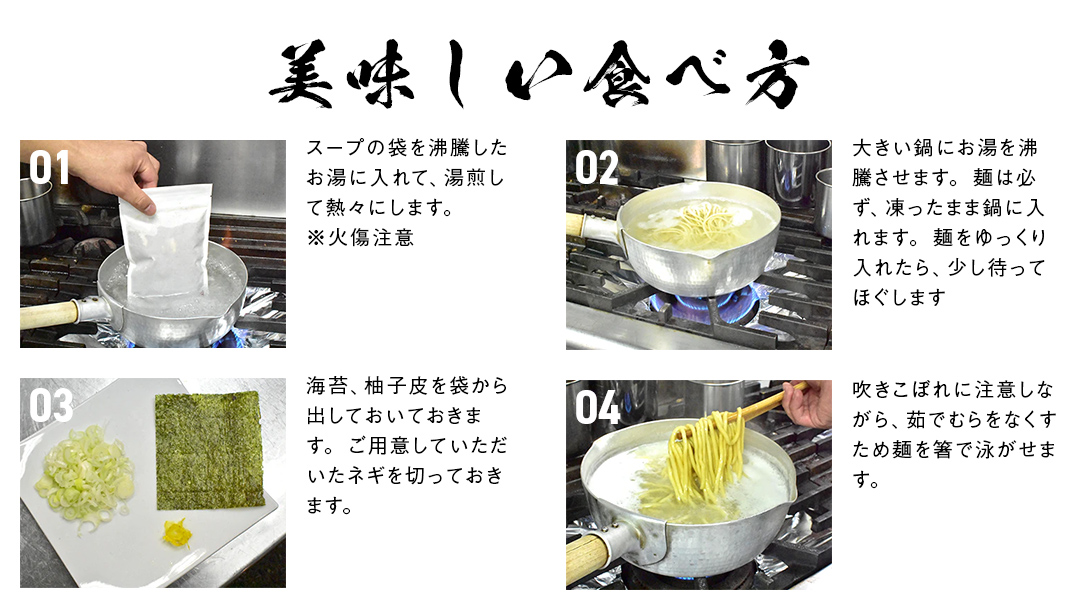 美味しい食べ方

01

スープの袋を沸騰したお湯に入れて、湯煎して熱々にします。
※火傷注意

02

大きい鍋にお湯を沸騰させます。 麺は必ず、凍ったまま鍋に入れます。 麺をゆっくり入れたら、少し待ってほぐします

03

海苔、柚子皮を袋から出しておいておきます。 ご用意していただいたネギを切っておきます。

04

吹きこぼれに注意しながら、茹でむらをなくすため麺を箸で泳がせます。