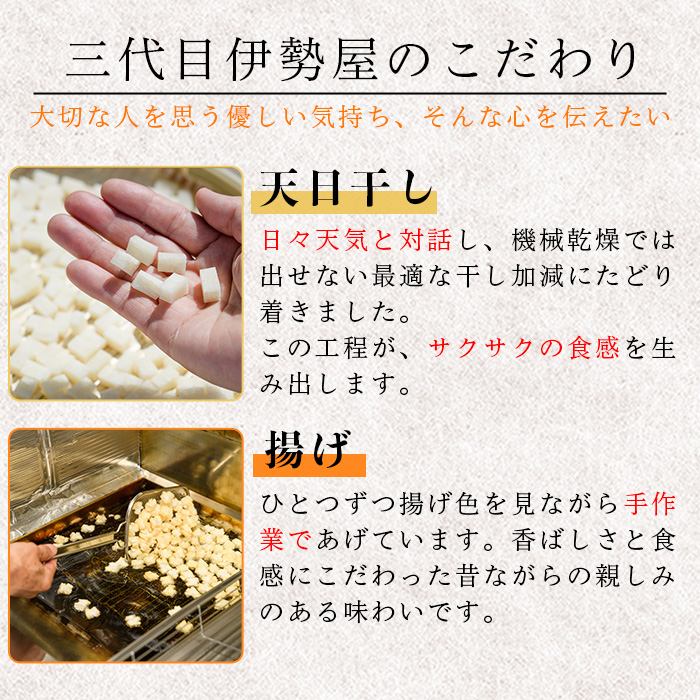 三代目伊勢屋のこだわり

大切な人を思う優しい気持ち、そんな心を伝えたい

天日干し

日々天気と対話し、機械乾燥では出せない最適な干し加減にたどり着きました。
この工程が、サクサクの食感を生み出します。

揚げ

ひとつずつ揚げ色を見ながら手作業であげています。香ばしさと食感にこだわった昔ながらの親しみのある味わいです。