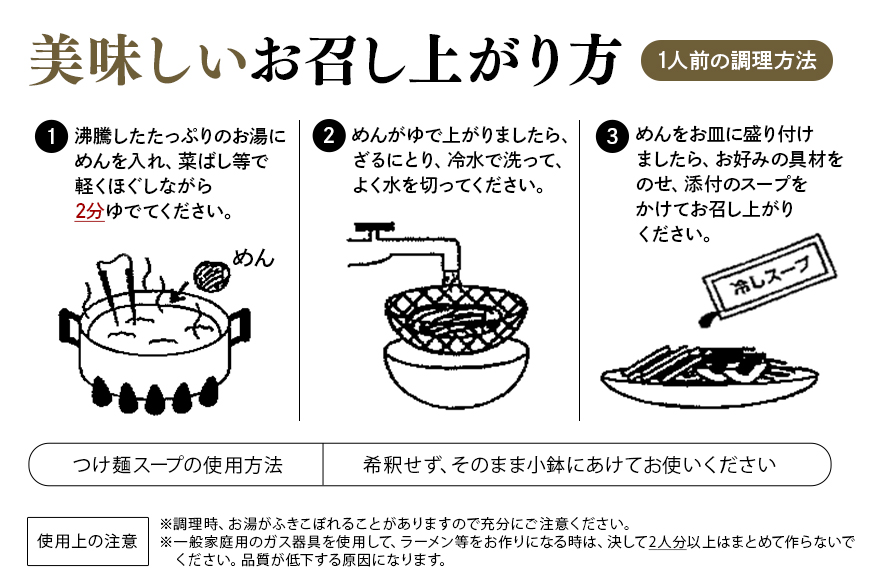 美味しいお召し上がり方

1人前の調理方法

1 沸騰したたっぷりのお湯にめんを入れ、菜ばし等で軽くほぐしながら2分ゆでてください。

めん

2 めんがゆで上がりましたら、ざるにとり、冷水で洗って、よく水を切ってください。

3 めんをお皿に盛り付けましたら、お好みの具材をのせ、添付のスープをかけてお召し上がりください。

冷しスープ

| つけ麺スープの使用方法 | 希釈せず、そのまま小鉢にあけてお使いください |
|---|---|

使用上の注意

※調理時、お湯がふきこぼれることがありますので充分にご注意ください。
※一般家庭用のガス器具を使用して、ラーメン等をお作りになる時は、決して2人分以上はまとめて作らないでください。品質が低下する原因になります。