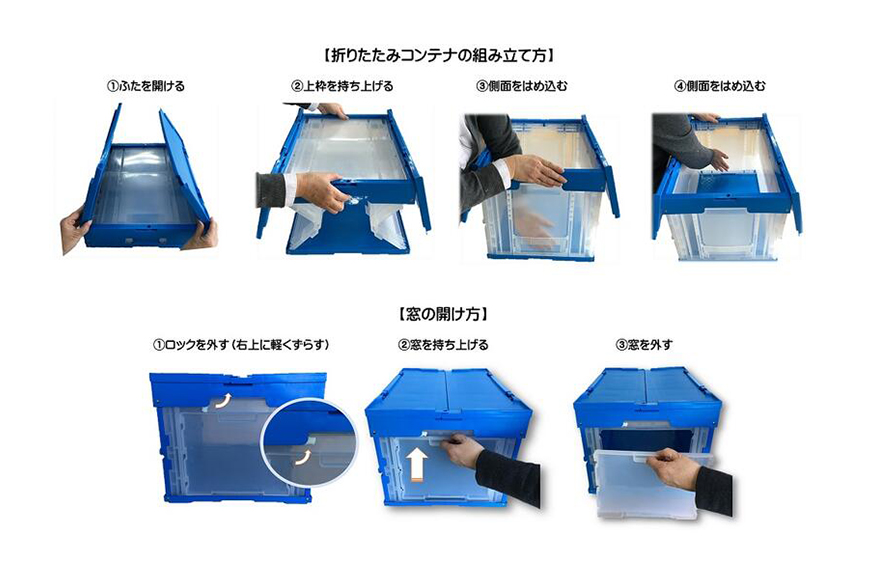 【折りたたみコンテナの組み立て方】

①ふたを開ける

②上枠を持ち上げる

③側面をはめ込む

④側面をはめ込む

【窓の開け方】

①ロックを外す（右上に軽くずらす）

②窓を持ち上げる

③窓を外す