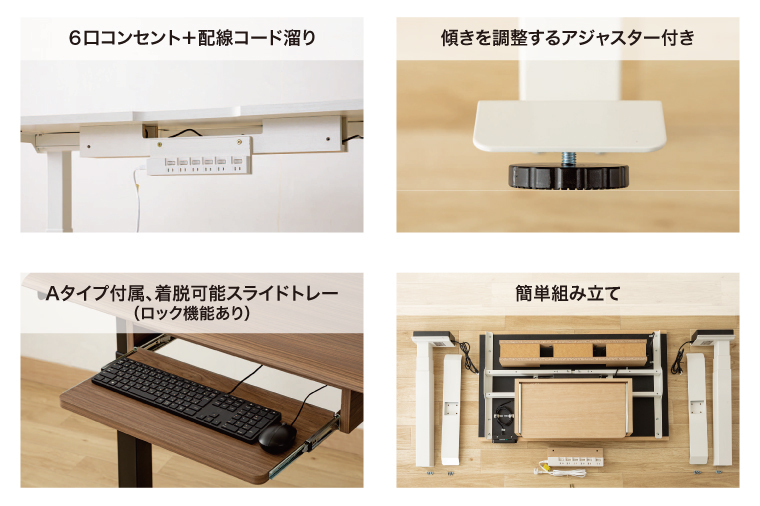 6口コンセント＋配線コード溜り

傾きを調整するアジャスター付き

Aタイプ付属、着脱可能スライドトレー
（ロック機能あり）

簡単組み立て