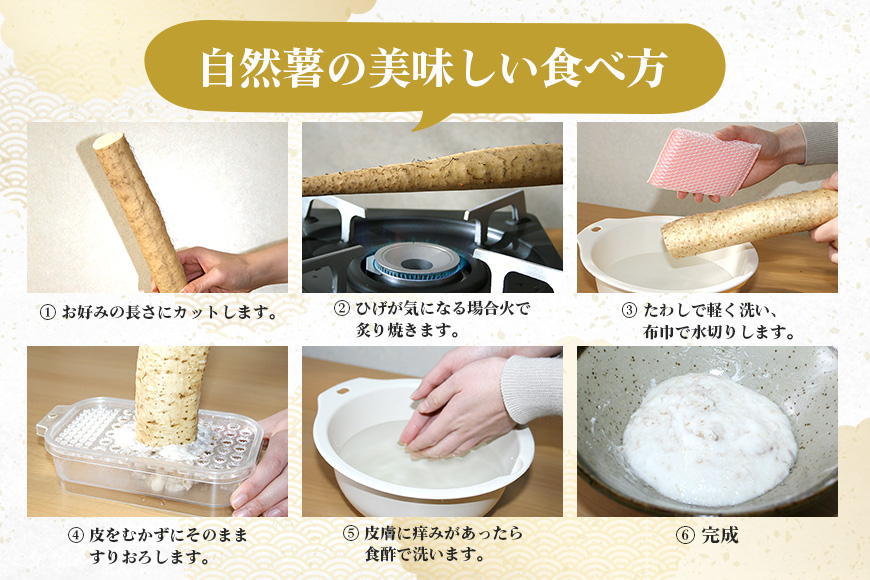 自然薯の美味しい食べ方

① お好みの長さにカットします。

② ひげが気になる場合火で炙り焼きます。

③ たわしで軽く洗い、布巾で水切りします。

④ 皮をむかずにそのまますりおろします。

⑤ 皮膚に痒みがあったら食酢で洗います。

⑥ 完成