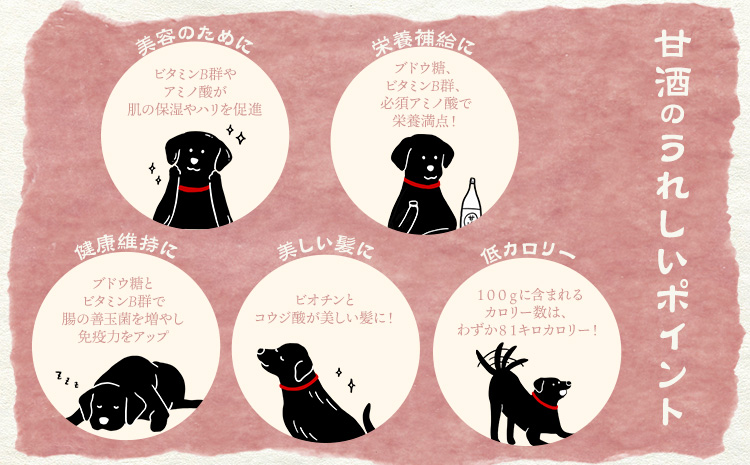 甘酒のうれしいポイント

美容のために

ビタミンB群や
アミノ酸が
肌の保湿やハリを促進

栄養補給に

ブドウ糖、
ビタミンB群、
必須アミノ酸で
栄養満点！

健康維持に

ブドウ糖と
ビタミンB群で
腸の善玉菌を増やし
免疫力をアップ

美しい髪に

ビオチンと
コウジ酸が美しい髪に！

低カロリー

100gに含まれる
カロリー数は、
わずか81キロカロリー！