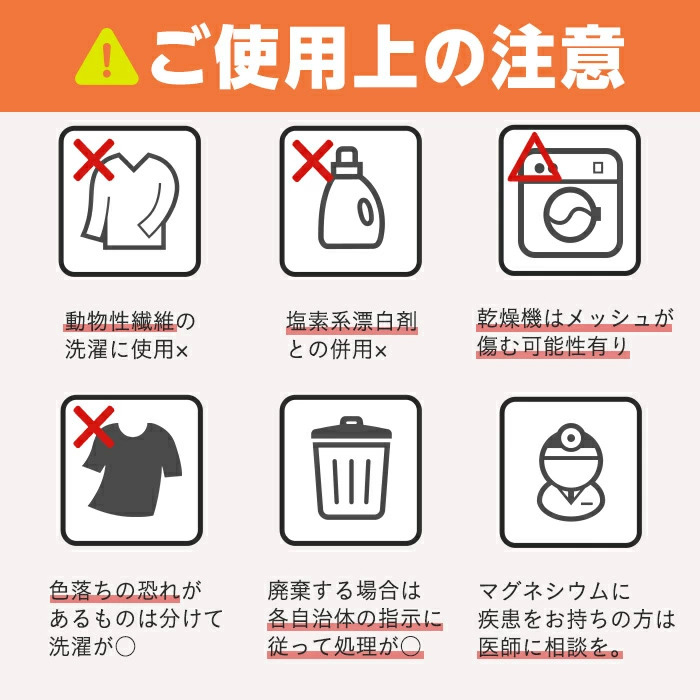 ご使用上の注意

動物性繊維の洗濯に使用×

塩素系漂白剤との併用×

乾燥機はメッシュが傷む可能性有り

色落ちの恐れがあるものは分けて洗濯が○

廃棄する場合は各自治体の指示に従って処理が○

マグネシウムに疾患をお持ちの方は医師に相談を。