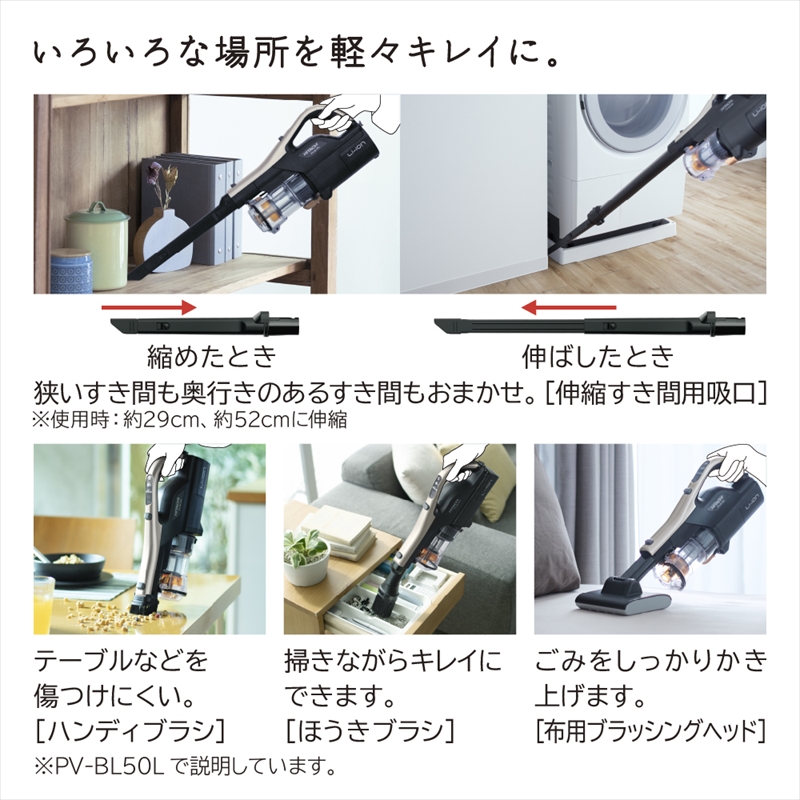 いろいろな場所を軽々キレイに。

縮めたとき

伸ばしたとき

狭いすき間も奥行きのあるすき間もおまかせ。[伸縮すき間用吸口]
※使用時：約29cm、約52cmに伸縮

テーブルなどを傷つけにくい。
[ハンディブラシ]

掃きながらキレイにできます。
[ほうきブラシ]

ごみをしっかりかき上げます。
[布用ブラッシングヘッド]

※PV-BL50L で説明しています。