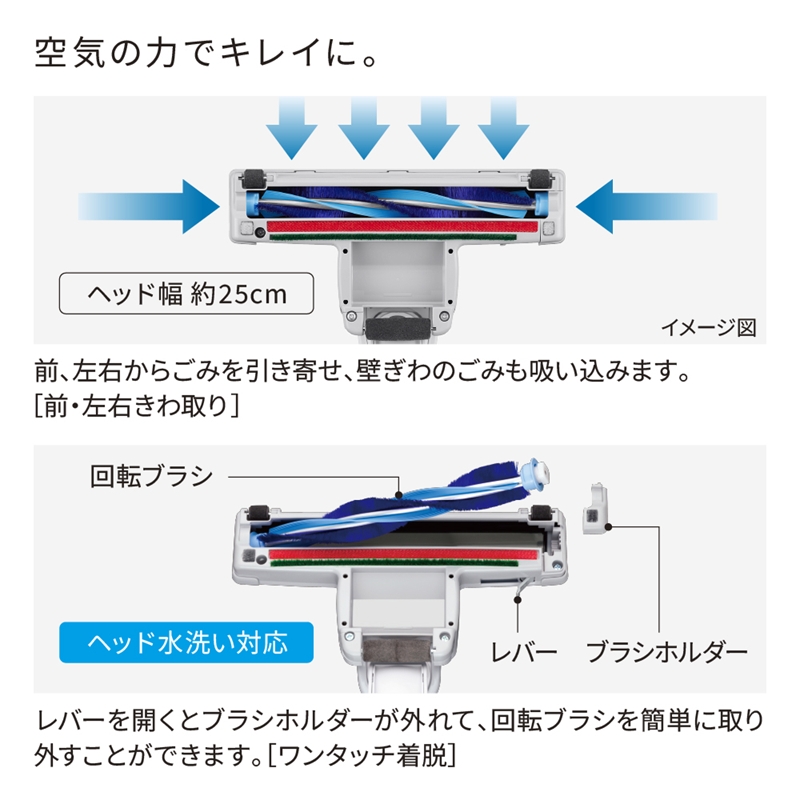 空気の力でキレイに。

ヘッド幅 約25cm

イメージ図

前、左右からごみを引き寄せ、壁ぎわのごみも吸い込みます。
[前・左右きわ取り]

回転ブラシ

ヘッド水洗い対応

レバー

ブラシホルダー

レバーを開くとブラシホルダーが外れて、回転ブラシを簡単に取り外すことができます。[ワンタッチ着脱]