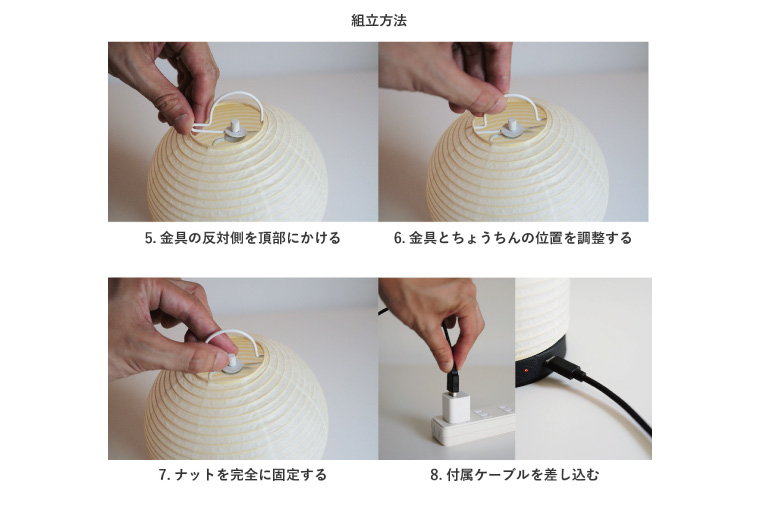 組立方法

5. 金具の反対側を頂部にかける

6. 金具とちょうちんの位置を調整する

7. ナットを完全に固定する

8. 付属ケーブルを差し込む