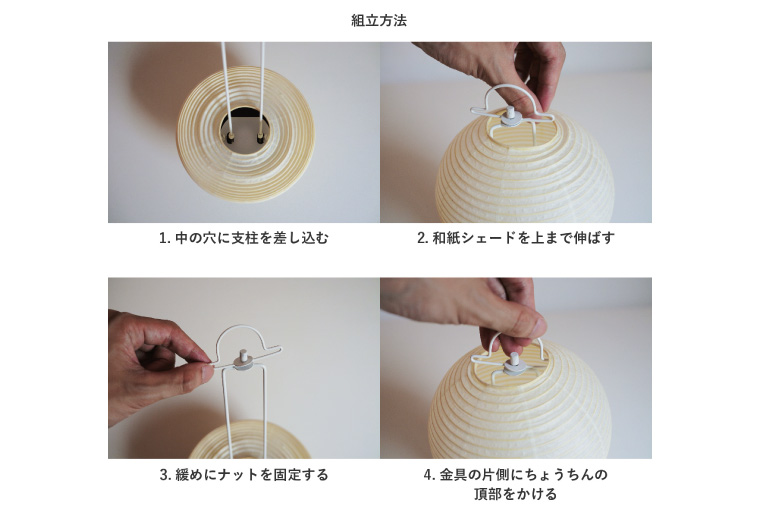 組立方法

1. 中の穴に支柱を差し込む

2. 和紙シェードを上まで伸ばす

3. 緩めにナットを固定する

4. 金具の片側にちょうちんの頂部をかける