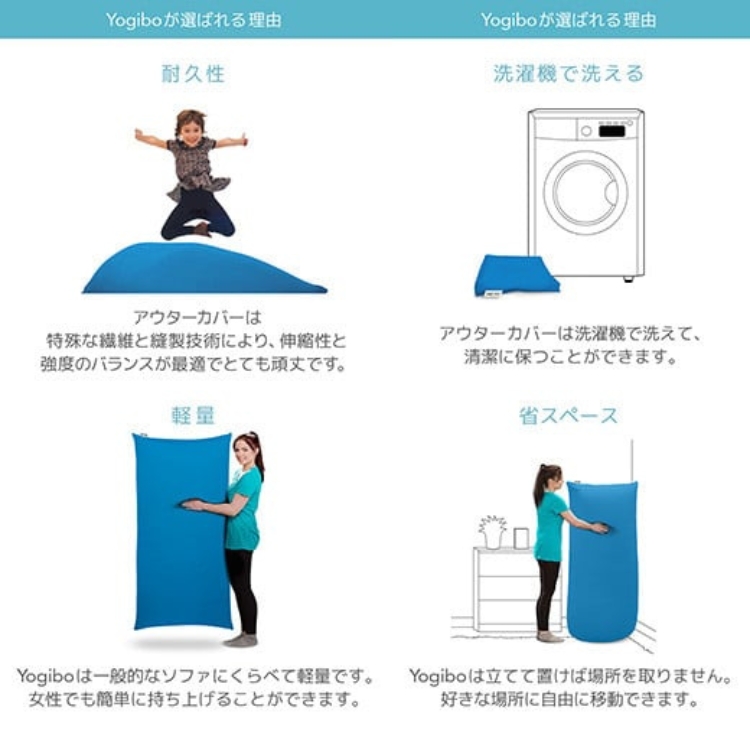 Yogiboが選ばれる理由

耐久性

アウターカバーは
特殊な繊維と縫製技術により、伸縮性と
強度のバランスが最適でとても頑丈です。

軽量

Yogiboは一般的なソファにくらべて軽量です。
女性でも簡単に持ち上げることができます。

Yogiboが選ばれる理由

洗濯機で洗える

アウターカバーは洗濯機で洗えて、
清潔に保つことができます。

省スペース

Yogiboは立てて置けば場所を取りません。
好きな場所に自由に移動できます。