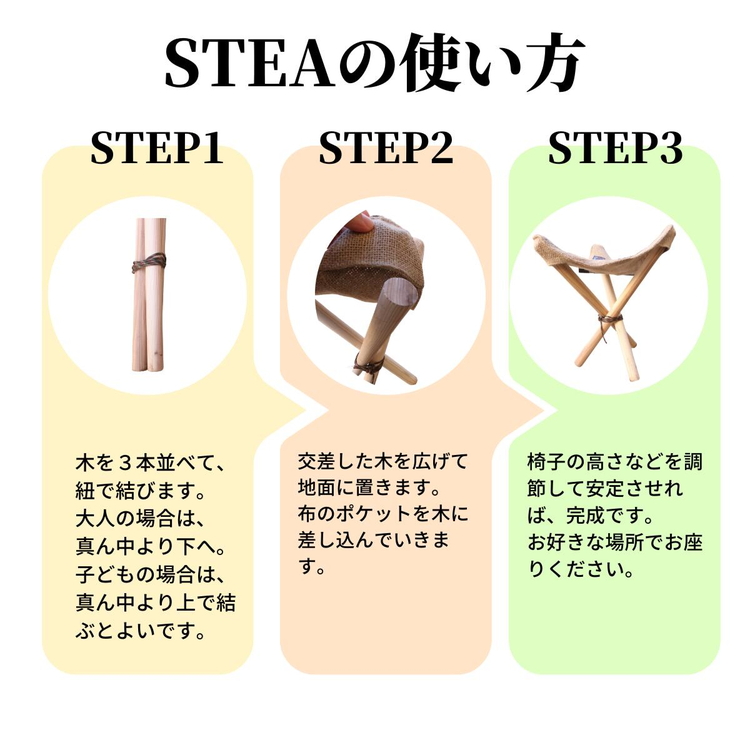 STEAの使い方

STEP1

木を３本並べて、紐で結びます。
大人の場合は、真ん中より下へ。
子どもの場合は、真ん中より上で結ぶとよいです。

STEP2

交差した木を広げて地面に置きます。
布のポケットを木に差し込んでいきます。

STEP3

椅子の高さなどを調節して安定させれば、完成です。
お好きな場所でお座りください。