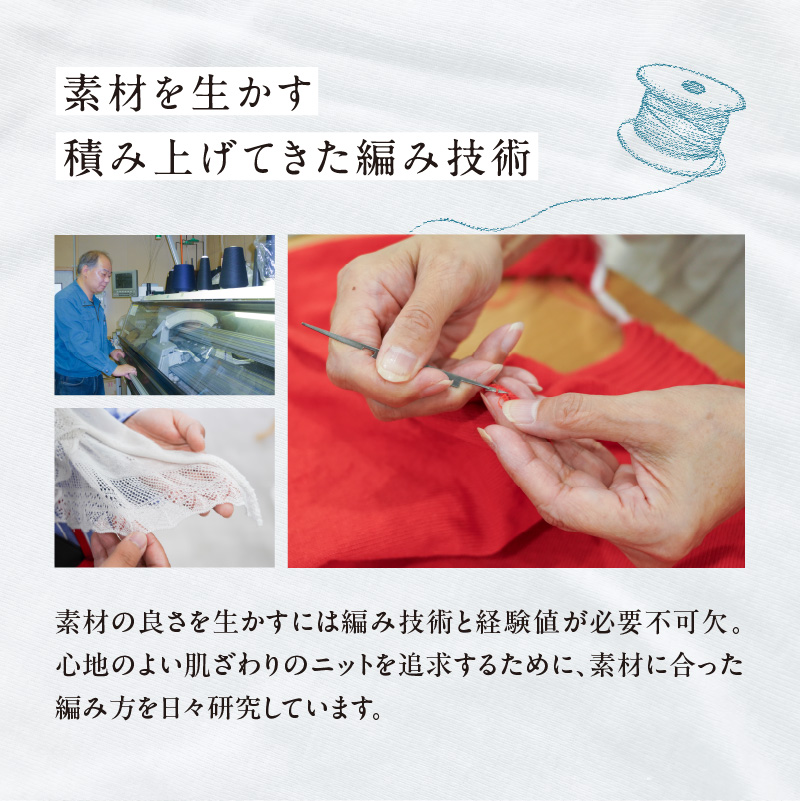 素材を生かす
積み上げてきた編み技術

素材の良さを生かすには編み技術と経験値が必要不可欠。心地のよい肌ざわりのニットを追求するために、素材に合った編み方を日々研究しています。