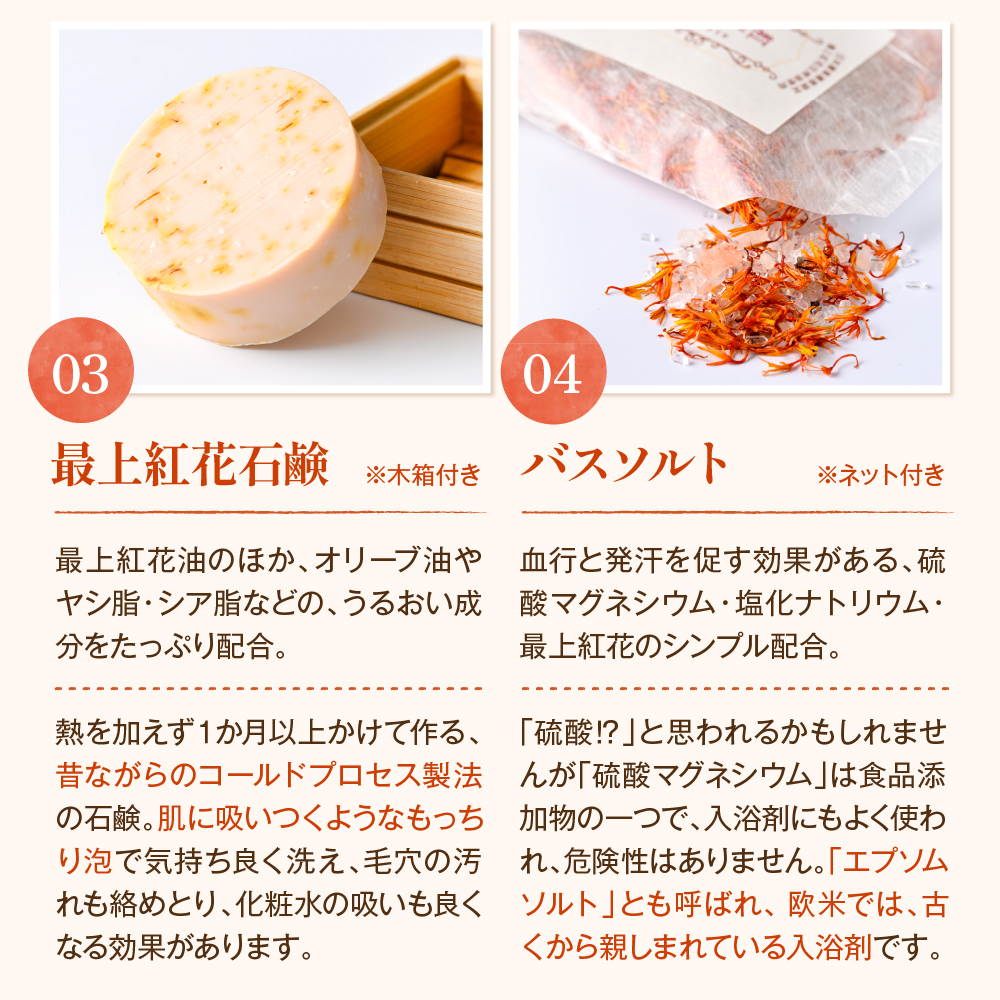 03

最上紅花石鹸 ※木箱付き

最上紅花油のほか、オリーブ油やヤシ脂・シア脂などの、うるおい成分をたっぷり配合。

熱を加えず1か月以上かけて作る、昔ながらのコールドプロセス製法の石鹸。肌に吸いつくようなもっちり泡で気持ち良く洗え、毛穴の汚れも絡めとり、化粧水の吸いも良くなる効果があります。

04

バスソルト ※ネット付き

血行と発汗を促す効果がある、硫酸マグネシウム・塩化ナトリウム・最上紅花のシンプル配合。

「硫酸!?」と思われるかもしれませんが「硫酸マグネシウム」は食品添加物の一つで、入浴剤にもよく使われ、危険性はありません。「エプソムソルト」とも呼ばれ、欧米では、古くから親しまれている入浴剤です。