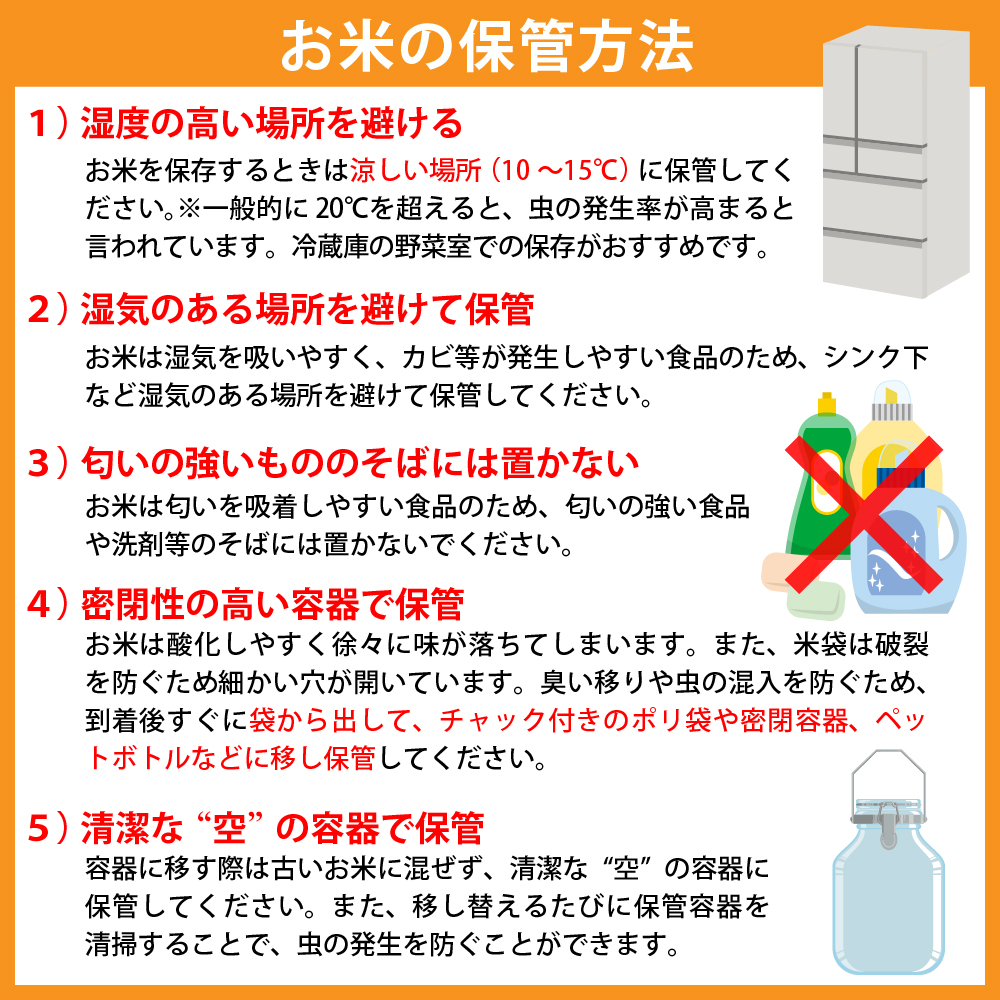 お米の保管方法

1）湿度の高い場所を避ける
お米を保存するときは涼しい場所（10 ～15℃）に保管してください。※一般的に 20℃を超えると、虫の発生率が高まると言われています。冷蔵庫の野菜室での保存がおすすめです。

2）湿気のある場所を避けて保管
お米は湿気を吸いやすく、カビ等が発生しやすい食品のため、シンク下など湿気のある場所を避けて保管してください。

3）匂いの強いもののそばには置かない
お米は匂いを吸着しやすい食品のため、匂いの強い食品や洗剤等のそばには置かないでください。

4）密閉性の高い容器で保管
お米は酸化しやすく徐々に味が落ちてしまいます。また、米袋は破裂を防ぐため細かい穴が開いています。臭い移りや虫の混入を防ぐため、到着後すぐに袋から出して、チャック付きのポリ袋や密閉容器、ペットボトルなどに移し保管してください。

5）清潔な“空”の容器で保管
容器に移す際は古いお米に混ぜず、清潔な“空”の容器に保管してください。また、移し替えるたびに保管容器を清掃することで、虫の発生を防ぐことができます。