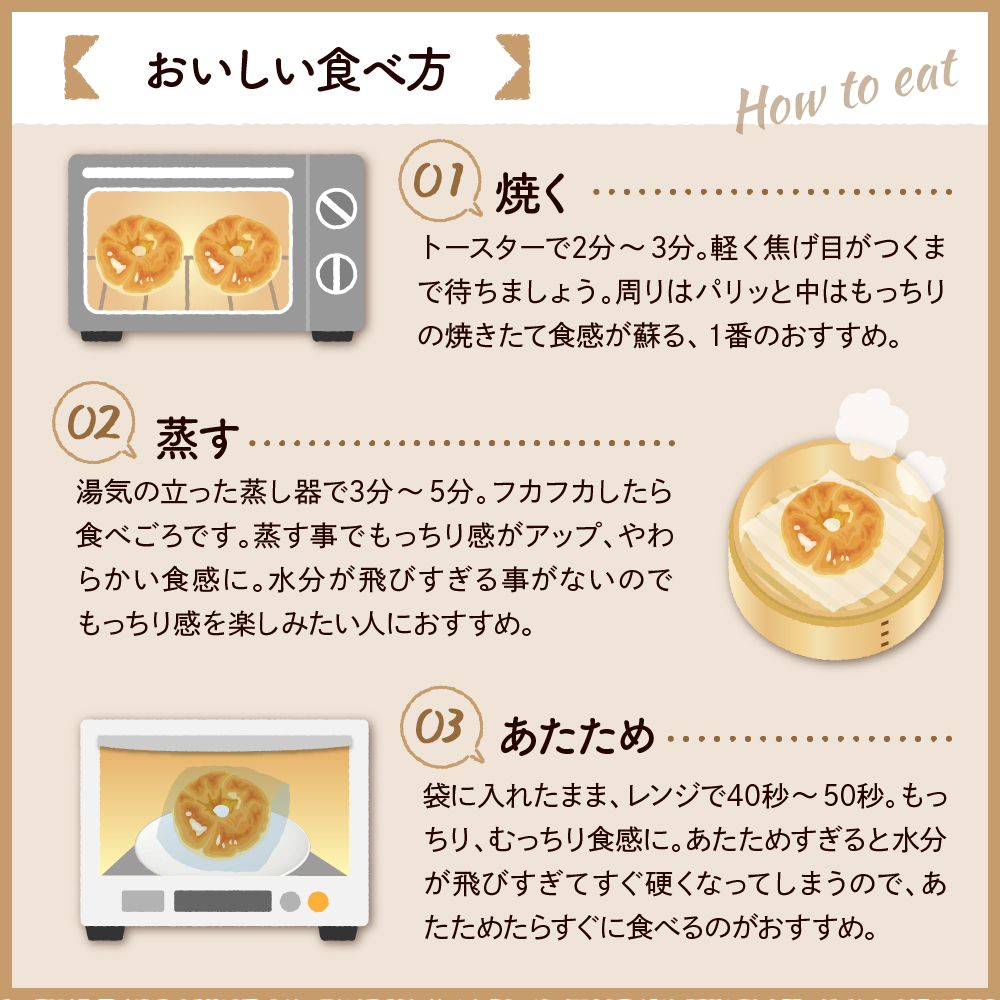 おいしい食べ方

How to eat

01 焼く

トースターで2分～3分。軽く焦げ目がつくまで待ちましょう。周りはパリッと中はもっちりの焼きたて食感が蘇る、1番のおすすめ。

02 蒸す

湯気の立った蒸し器で3分～5分。フカフカしたら食べごろです。蒸す事でもっちり感がアップ、やわらかい食感に。水分が飛びすぎる事がないのでもっちり感を楽しみたい人におすすめ。

03 あたため

袋に入れたまま、レンジで40秒～50秒。もっちり、むっちり食感に。あたためすぎると水分が飛びすぎてすぐ硬くなってしまうので、あたためたらすぐに食べるのがおすすめ。