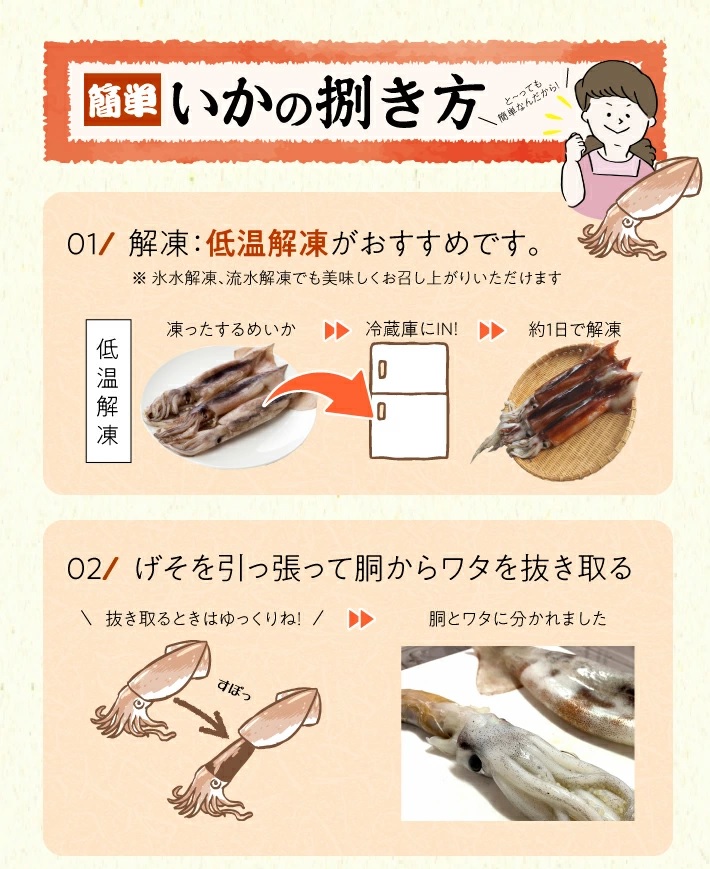 簡単 いかの捌き方

とーっても簡単なんだから!

01/ 解凍:低温解凍がおすすめです。
※ 氷水解凍、流水解凍でも美味しくお召し上がりいただけます

低温解凍

凍ったするめいか

冷蔵庫にIN!

約1日で解凍

02/ げそを引っ張って胴からワタを抜き取る

\ 抜き取るときはゆっくりね! /

すぽっ

胴とワタに分かれました