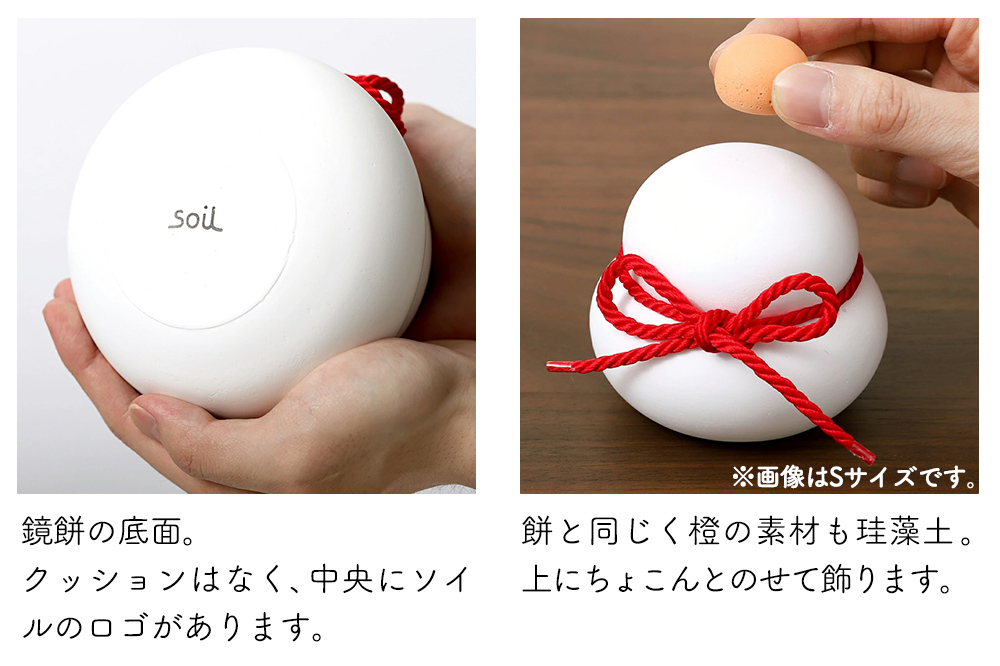 soil

鏡餅の底面。
クッションはなく、中央にソイルのロゴがあります。

※画像はSサイズです。

餅と同じく橙の素材も珪藻土。
上にちょこんとのせて飾ります。