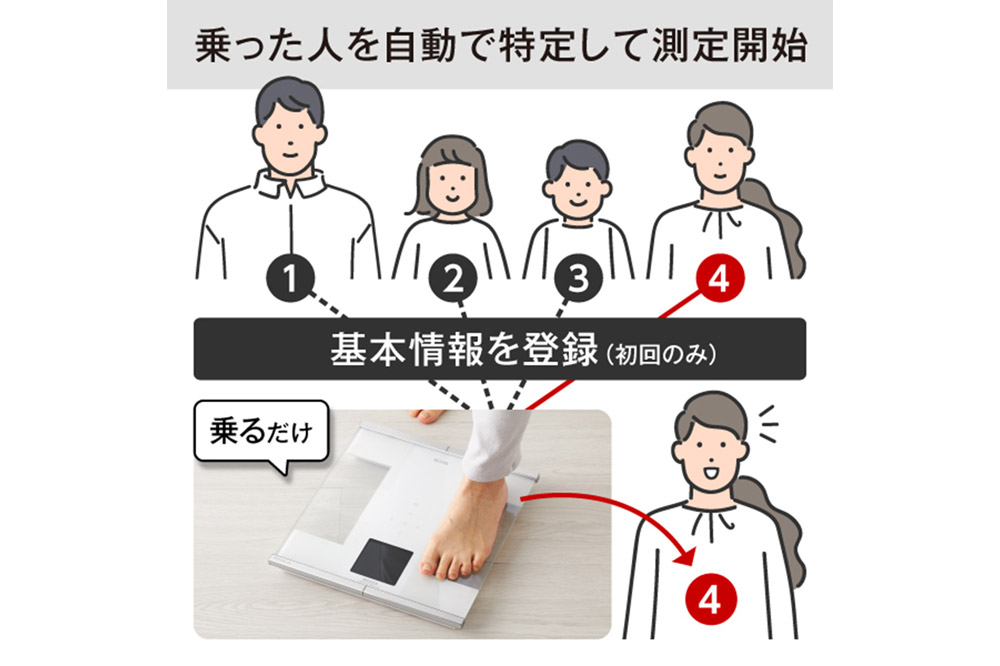 乗った人を自動で特定して測定開始

1

2

3

4

基本情報を登録（初回のみ）

乗るだけ

4