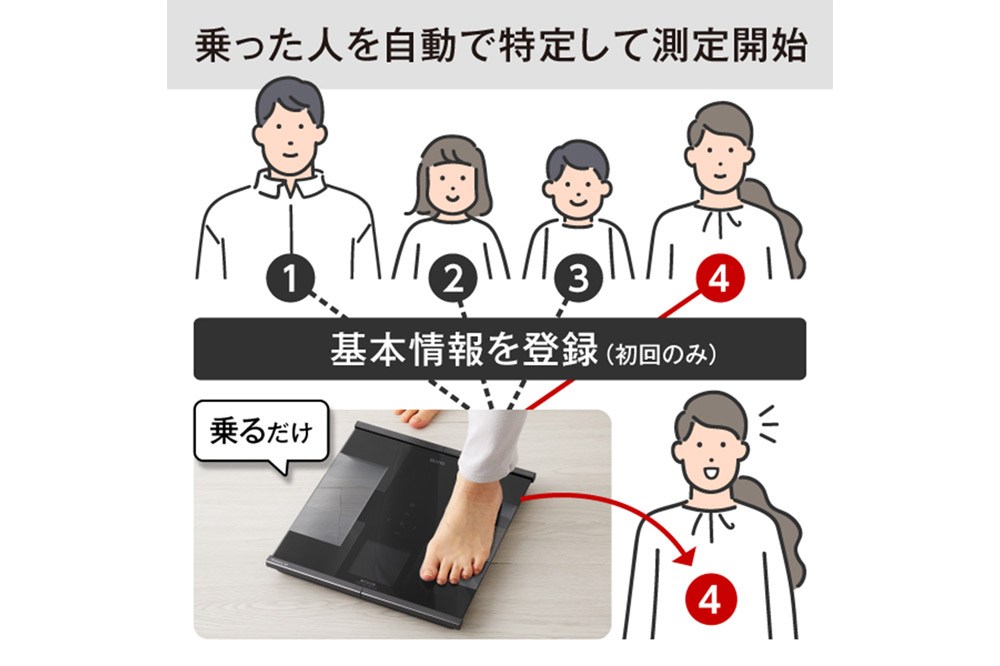 乗った人を自動で特定して測定開始

1

2

3

4

基本情報を登録（初回のみ）

乗るだけ

4