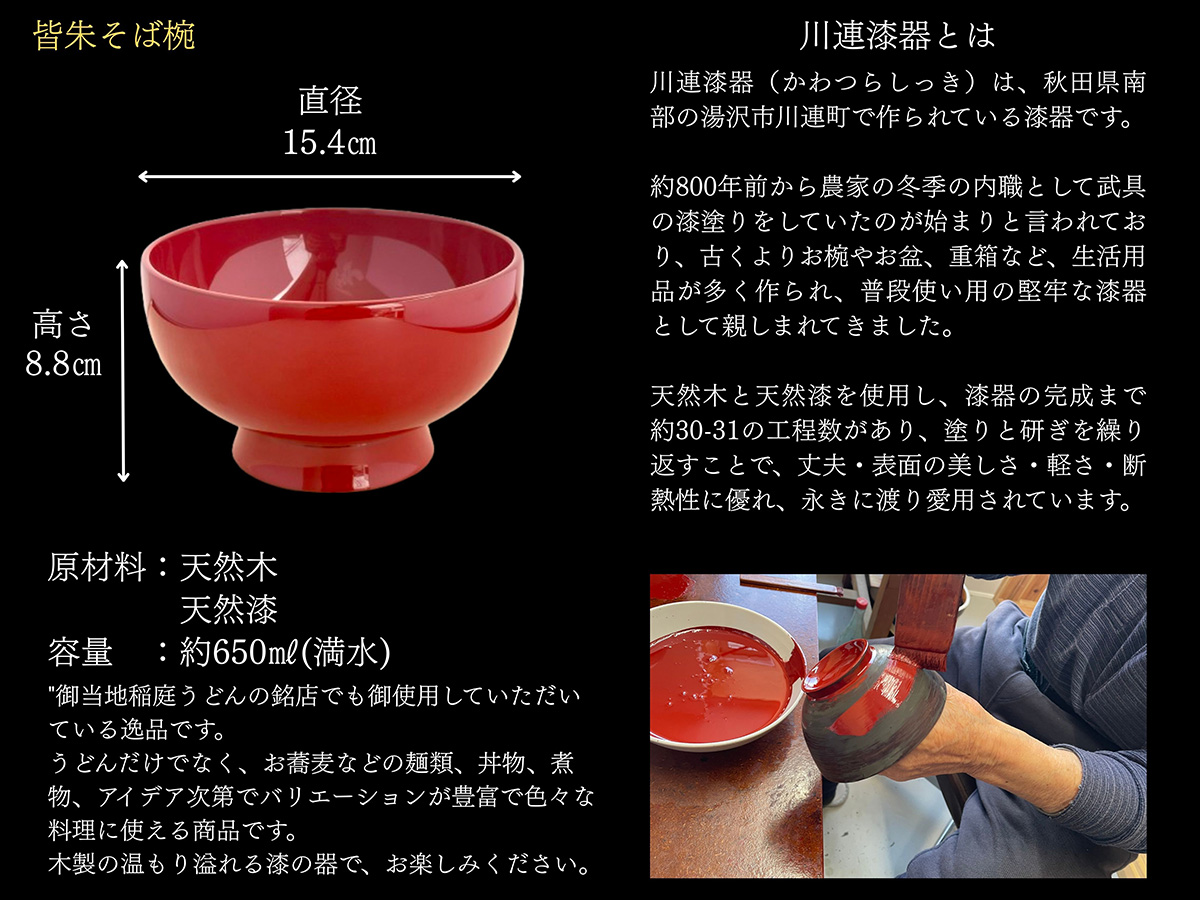 皆朱そば椀

直径
15.4㎝

高さ
8.8㎝

原材料：天然木
天然漆
容量　：約650㎖(満水)

"御当地稲庭うどんの銘店でも御使用していただいている逸品です。
うどんだけでなく、お蕎麦などの麺類、丼物、煮物、アイデア次第でバリエーションが豊富で色々な料理に使える商品です。
木製の温もり溢れる漆の器で、お楽しみください。

川連漆器とは

川連漆器（かわつらしっき）は、秋田県南部の湯沢市川連町で作られている漆器です。

約800年前から農家の冬季の内職として武具の漆塗りをしていたのが始まりと言われており、古くよりお椀やお盆、重箱など、生活用品が多く作られ、普段使い用の堅牢な漆器として親しまれてきました。

天然木と天然漆を使用し、漆器の完成まで約30-31の工程数があり、塗りと研ぎを繰り返すことで、丈夫・表面の美しさ・軽さ・断熱性に優れ、永きに渡り愛用されています。