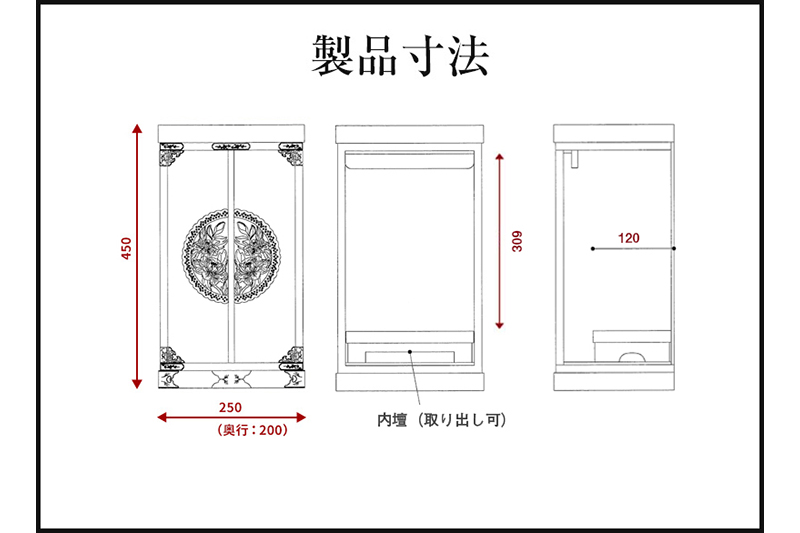 製品寸法

450

250
（奥行：200）

309

内壇（取り出し可）

120