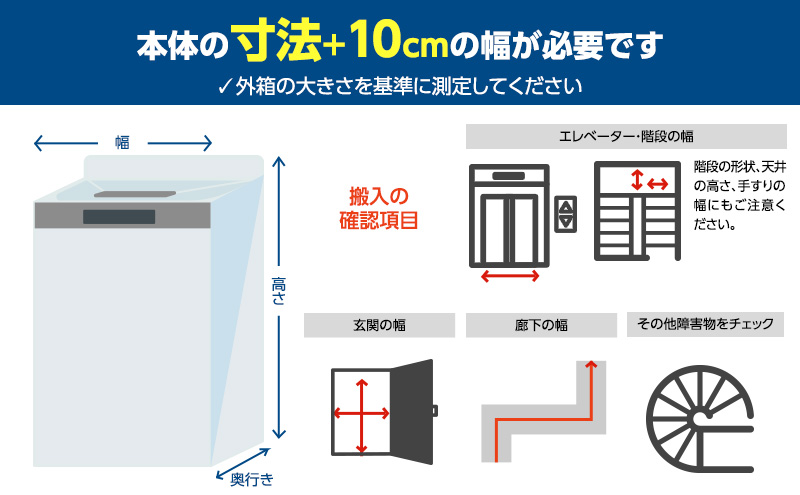 本体の寸法+10cmの幅が必要です

✓外箱の大きさを基準に測定してください

幅

高さ

奥行き

搬入の確認項目

エレベーター・階段の幅

階段の形状、天井の高さ、手すりの幅にもご注意ください。

玄関の幅

廊下の幅

その他障害物をチェック