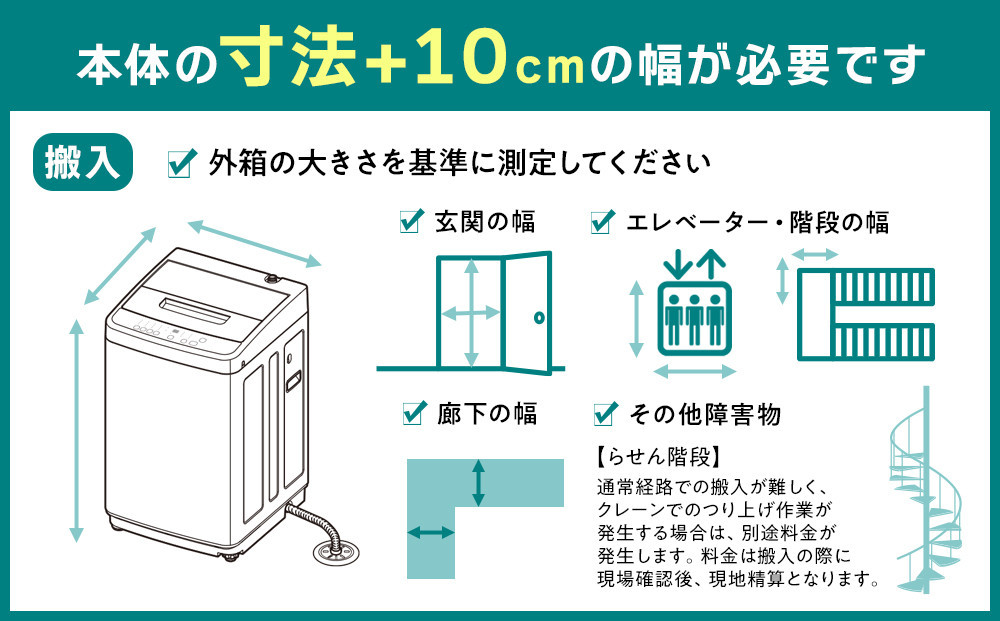 本体の寸法+10cmの幅が必要です

搬入

外箱の大きさを基準に測定してください

玄関の幅

エレベーター・階段の幅

廊下の幅

その他障害物

【らせん階段】
通常経路での搬入が難しく、クレーンでのつり上げ作業が発生する場合は、別途料金が発生します。料金は搬入の際に現場確認後、現地精算となります。