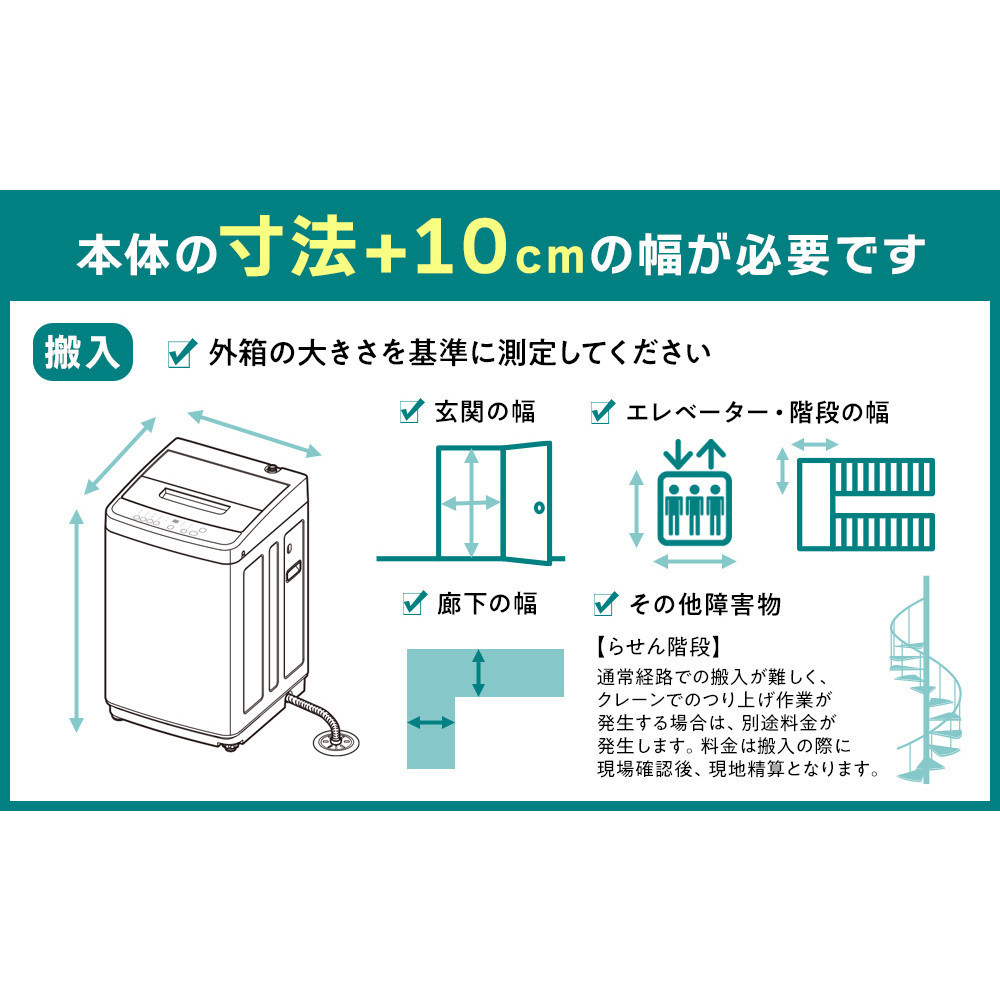 本体の寸法+10cmの幅が必要です

搬入

外箱の大きさを基準に測定してください

玄関の幅

エレベーター・階段の幅

廊下の幅

その他障害物

【らせん階段】

通常経路での搬入が難しく、クレーンでのつり上げ作業が発生する場合は、別途料金が発生します。料金は搬入の際に現場確認後、現地精算となります。