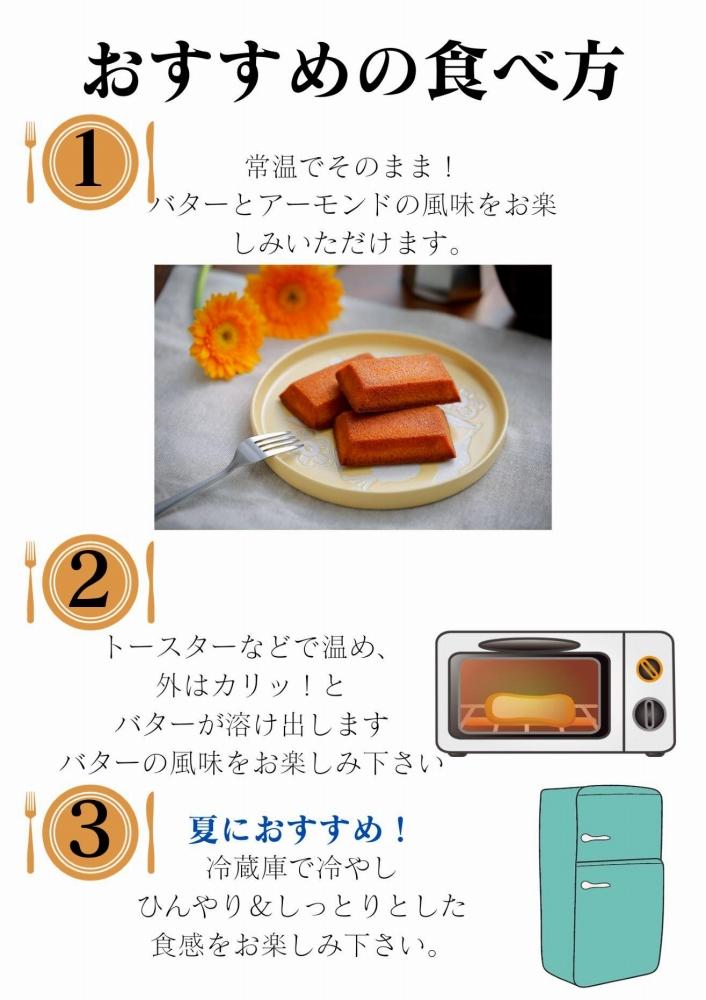 おすすめの食べ方

1

常温でそのまま！
バターとアーモンドの風味をお楽しみいただけます。

2

トースターなどで温め、
外はカリッ！と
バターが溶け出します
バターの風味をお楽しみ下さい

3

夏におすすめ！
冷蔵庫で冷やし
ひんやり＆しっとりとした
食感をお楽しみ下さい。