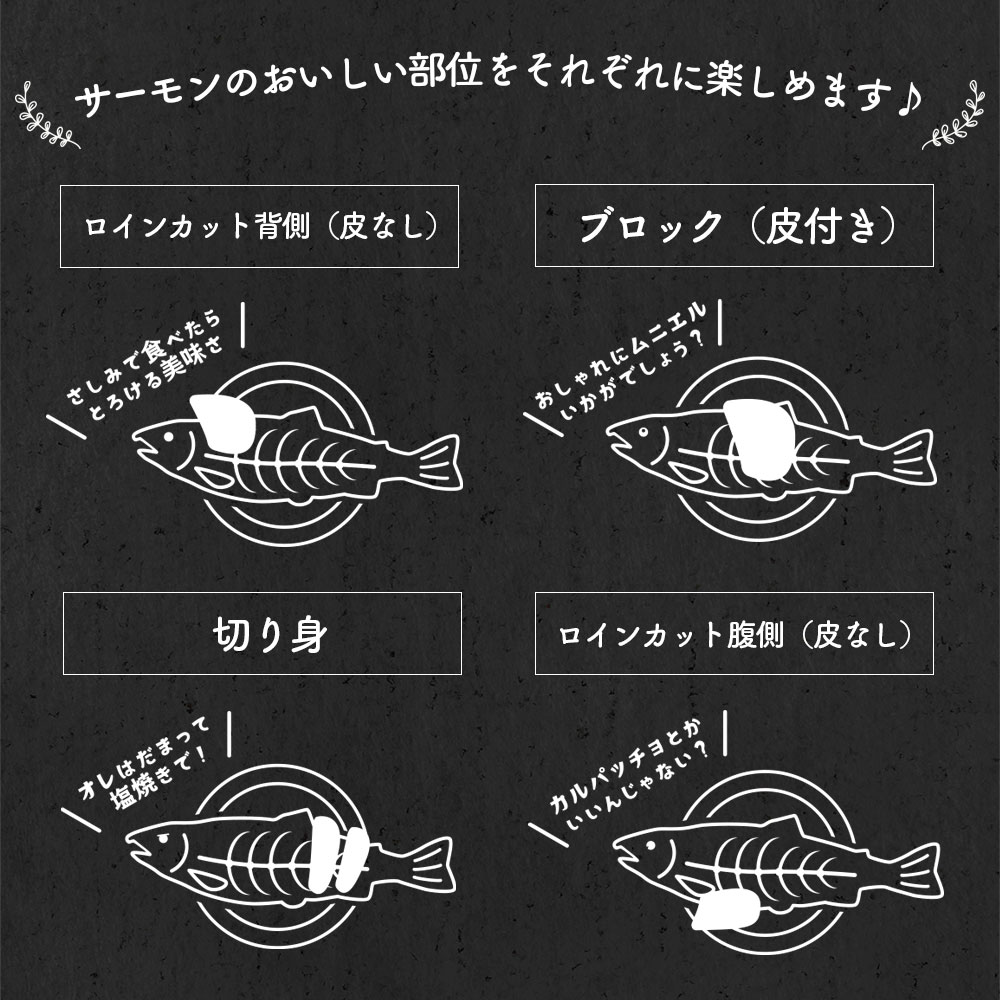 サーモンのおいしい部位をそれぞれに楽しめます♪

ロインカット背側（皮なし）

さしみで食べたら
とろける美味さ

ブロック（皮付き）

おしゃれにムニエル
いかがでしょう？

切り身

オレはだまって
塩焼きで！

ロインカット腹側（皮なし）

カルパッチョとか
いいんじゃない？