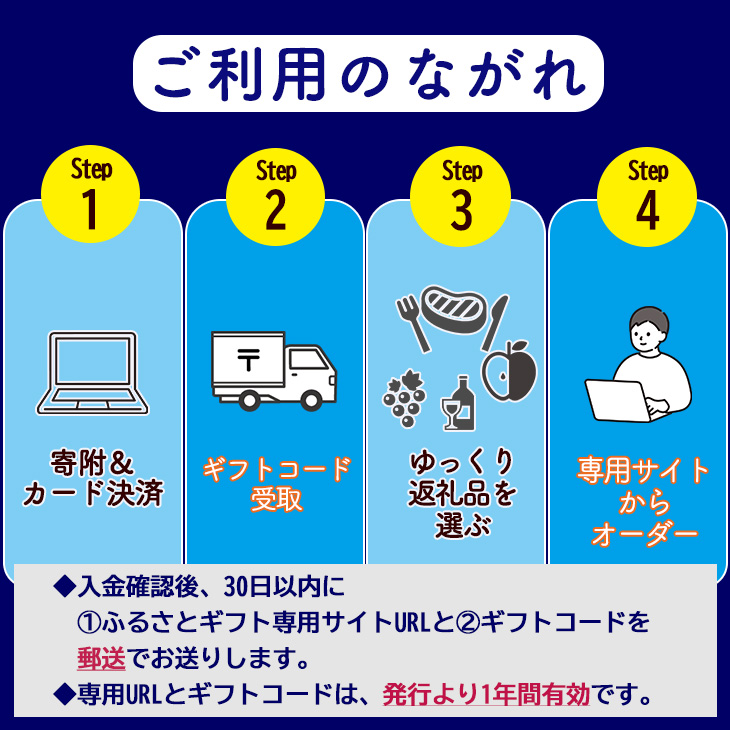 ご利用のながれ

Step 1

寄附＆カード決済

Step 2

〒

ギフトコード受取

Step 3

ゆっくり返礼品を選ぶ

Step 4

専用サイトからオーダー

◆入金確認後、30日以内に
①ふるさとギフト専用サイトURLと②ギフトコードを郵送でお送りします。
◆専用URLとギフトコードは、発行より1年間有効です。