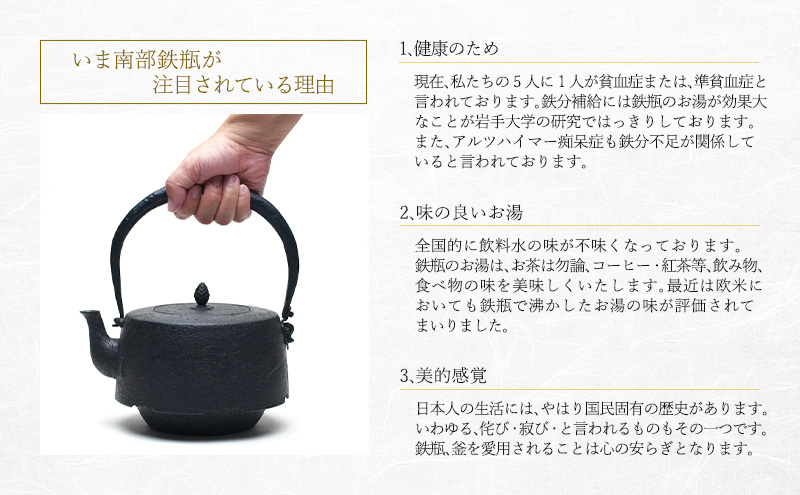 いま南部鉄瓶が
注目されている理由

1、健康のため

現在、私たちの５人に１人が貧血症または、準貧血症と言われております。鉄分補給には鉄瓶のお湯が効果大なことが岩手大学の研究ではっきりしております。また、アルツハイマー痴呆症も鉄分不足が関係していると言われております。

2、味の良いお湯

全国的に飲料水の味が不味くなっております。鉄瓶のお湯は、お茶は勿論、コーヒー・紅茶等、飲み物、食べ物の味を美味しくいたします。最近は欧米においても鉄瓶で沸かしたお湯の味が評価されてまいりました。

3、美的感覚

日本人の生活には、やはり国民固有の歴史があります。いわゆる、侘び・寂び・と言われるものもその一つです。鉄瓶、釜を愛用されることは心の安らぎとなります。