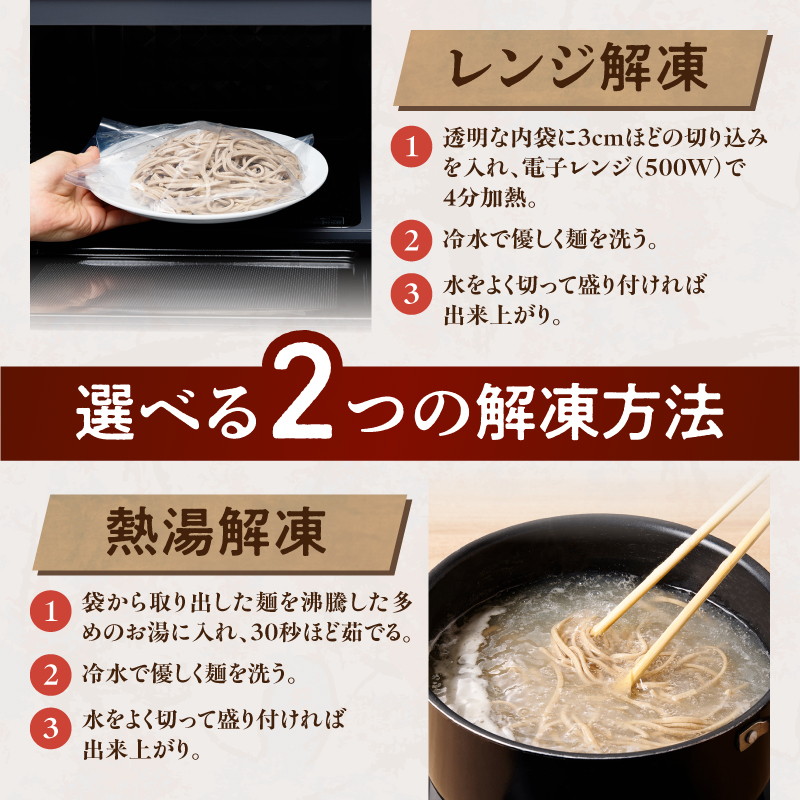 レンジ解凍

1 透明な内袋に3cmほどの切り込みを入れ、電子レンジ（500W）で4分加熱。

2 冷水で優しく麺を洗う。

3 水をよく切って盛り付ければ出来上がり。

選べる2つの解凍方法

熱湯解凍

1 袋から取り出した麺を沸騰した多めのお湯に入れ、30秒ほど茹でる。

2 冷水で優しく麺を洗う。

3 水をよく切って盛り付ければ出来上がり。