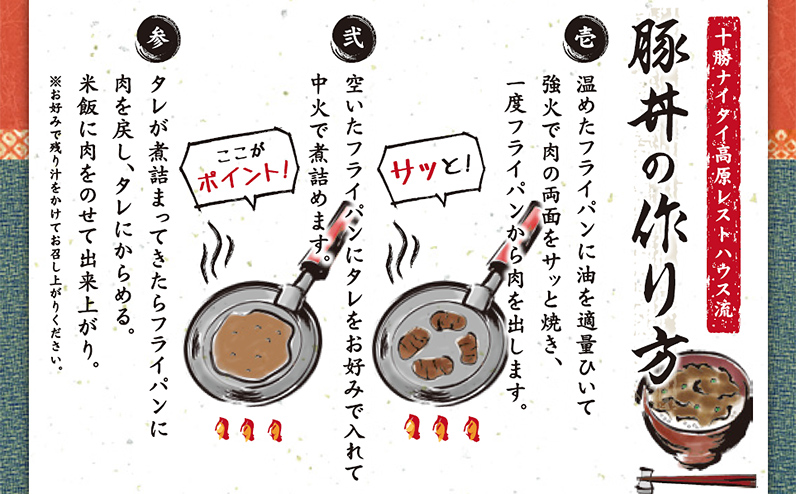 十勝ナイタイ高原レストハウス流

豚丼の作り方

壱

温めたフライパンに油を適量ひいて強火で肉の両面をサッと焼き、一度フライパンから肉を出します。

サッと!

弐

空いたフライパンにタレをお好みで入れて中火で煮詰めます。

ここがポイント!

参

タレが煮詰まってきたらフライパンに肉を戻し、タレにからめる。米飯に肉をのせて出来上がり。

※お好みで残り汁をかけてお召し上がりください。