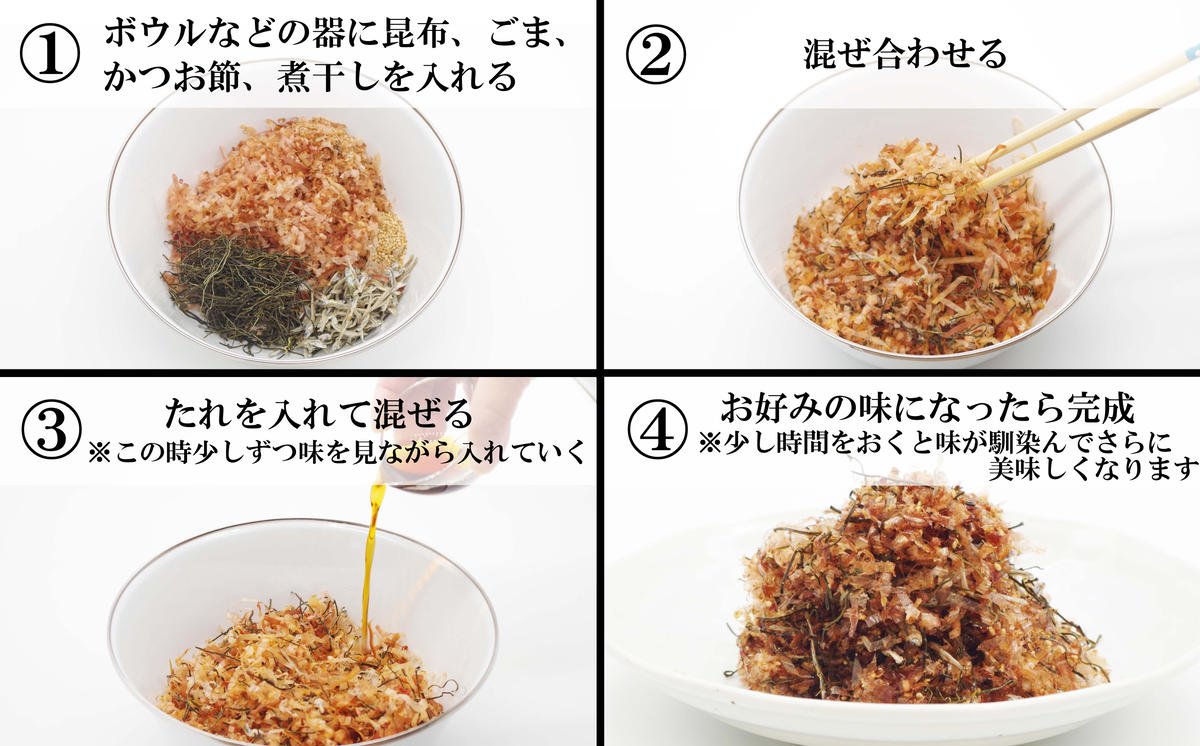 ①
ボウルなどの器に昆布、ごま、かつお節、煮干しを入れる

②
混ぜ合わせる

③
たれを入れて混ぜる
※この時少しずつ味を見ながら入れていく

④
お好みの味になったら完成
※少し時間をおくと味が馴染んでさらに美味しくなります