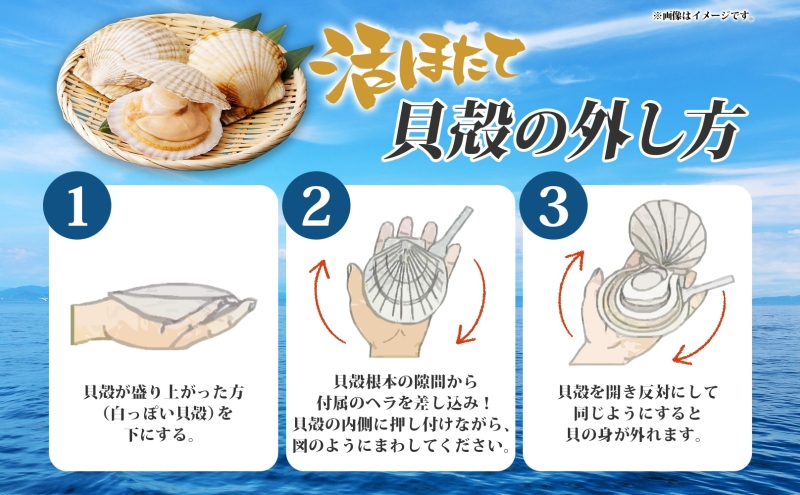 ※画像はイメージです。

活ほたて
貝殻の外し方

1
貝殻が盛り上がった方（白っぽい貝殻）を下にする。

2
貝殻根本の隙間から付属のヘラを差し込み！貝殻の内側に押し付けながら、図のようにまわしてください。

3
貝殻を開き反対にして同じようにすると貝の身が外れます。