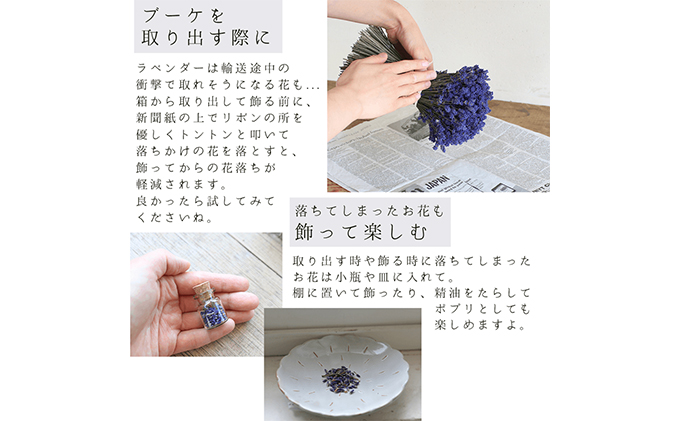 ブーケを
取り出す際に

ラベンダーは輸送途中の衝撃で取れそうになる花も...
箱から取り出して飾る前に、新聞紙の上でリボンの所を優しくトントンと叩いて落ちかけの花を落とすと、飾ってからの花落ちが軽減されます。
良かったら試してみてくださいね。

JAPAN

落ちてしまったお花も
飾って楽しむ

取り出す時や飾る時に落ちてしまったお花は小瓶や皿に入れて。
棚に置いて飾ったり、精油をたらしてポプリとしても楽しめますよ。