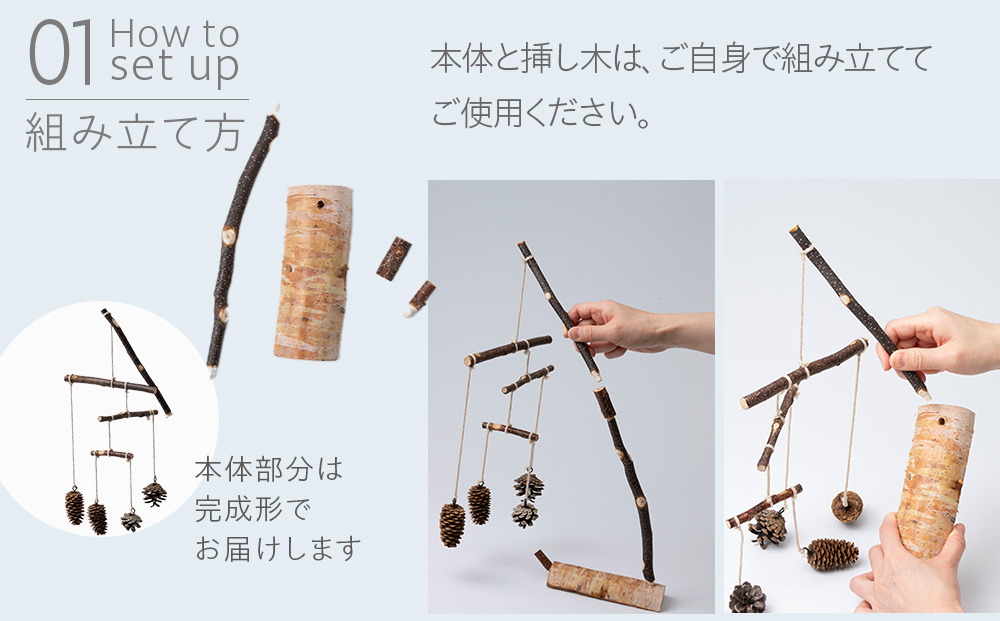 01 How to set up

組み立て方

本体と挿し木は、ご自身で組み立ててご使用ください。

本体部分は完成形でお届けします