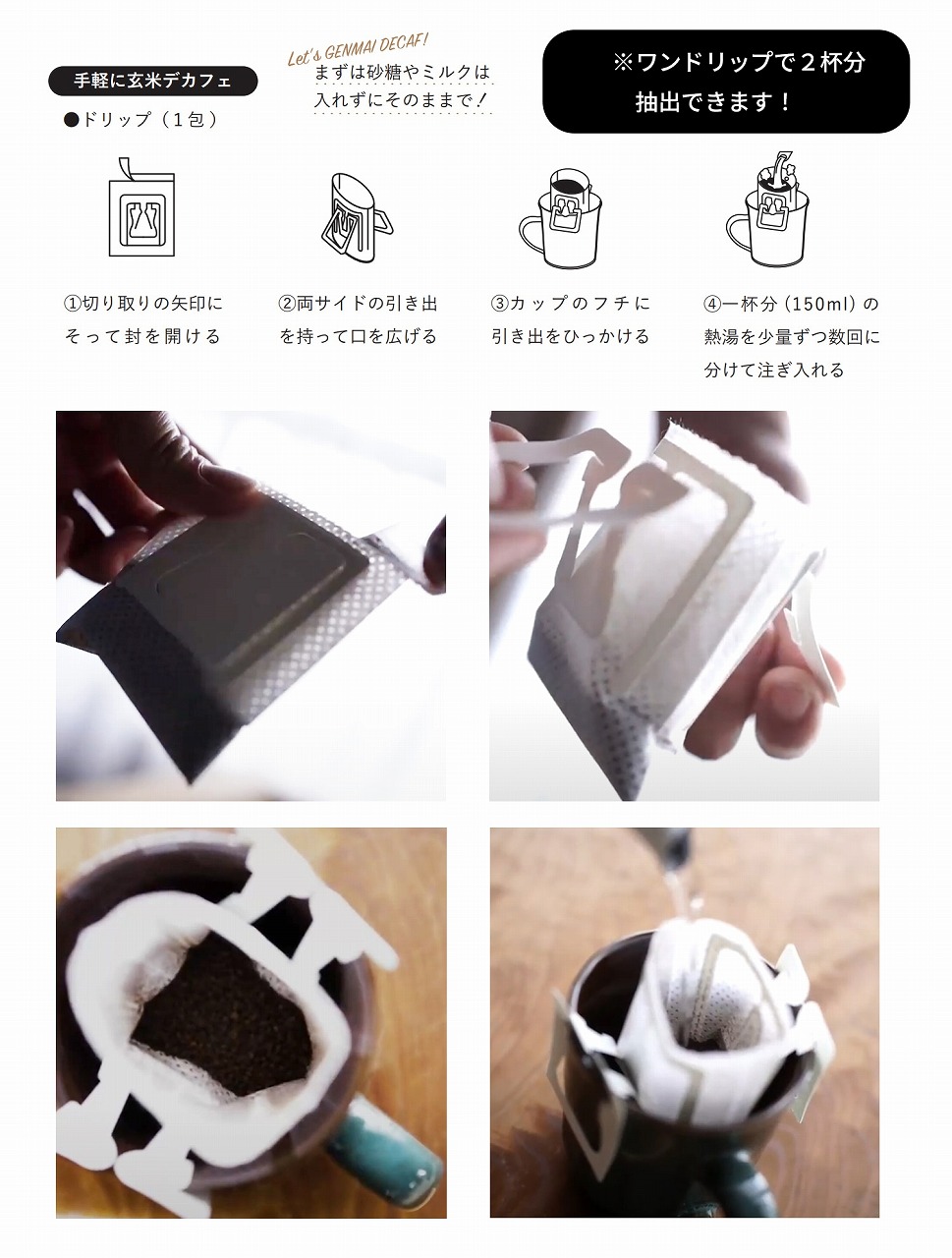 手軽に玄米デカフェ

●ドリップ（1包）

Let's GENMAI DECAF!
まずは砂糖やミルクは入れずにそのままで！

※ワンドリップで２杯分抽出できます！

①切り取りの矢印にそって封を開ける

②両サイドの引き出を持って口を広げる

③カップのフチに引き出をひっかける

④一杯分（150ml）の熱湯を少量ずつ数回に分けて注ぎ入れる